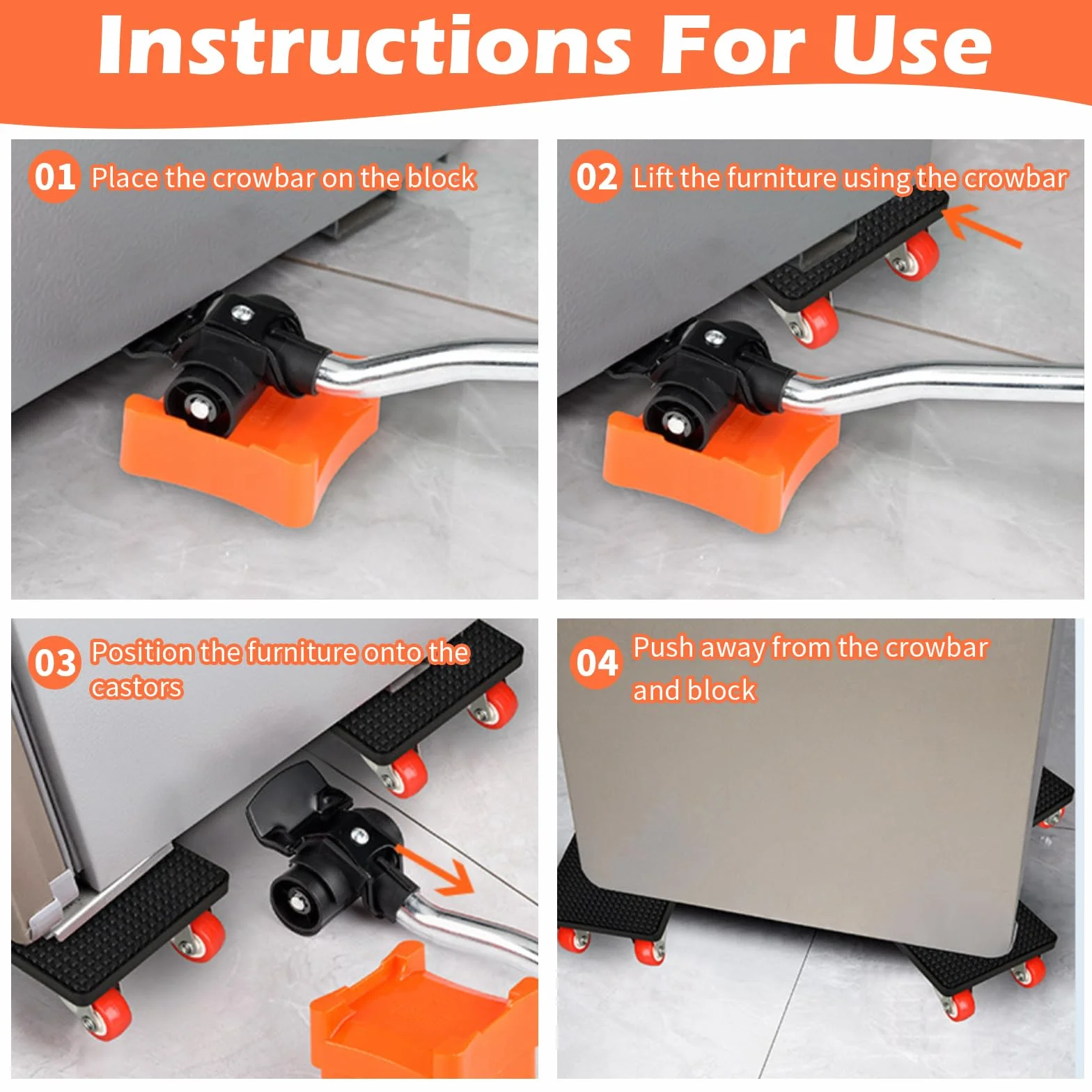 Instructions For Use

01 Place the crowbar on the block

02 Lift the furniture using the crowbar

03 Position the furniture onto the castors

04 Push away from the crowbar and block