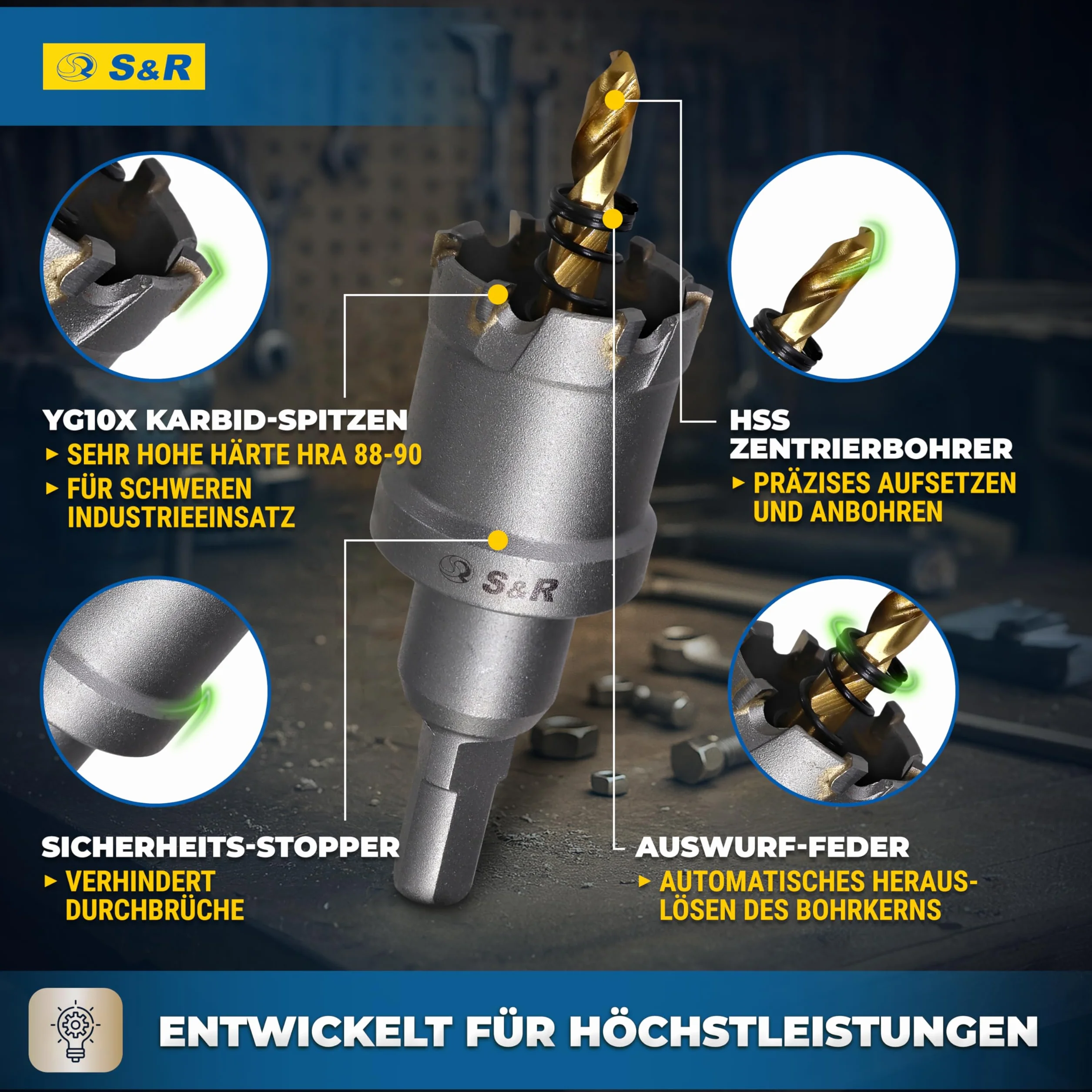 S&R

YG10X KARBID-SPITZEN
▸ SEHR HOHE HÄRTE HRA 88-90
▸ FÜR SCHWEREN INDUSTRIEEINSATZ

HSS ZENTRIERBOHRER
▸ PRÄZISES AUFSETZEN UND ANBOHREN

S&R

SICHERHEITS-STOPPER
▸ VERHINDERT DURCHBRÜCHE

AUSWURF-FEDER
▸ AUTOMATISCHES HERAUSLÖSEN DES BOHRKERNS

ENTWICKELT FÜR HÖCHSTLEISTUNGEN