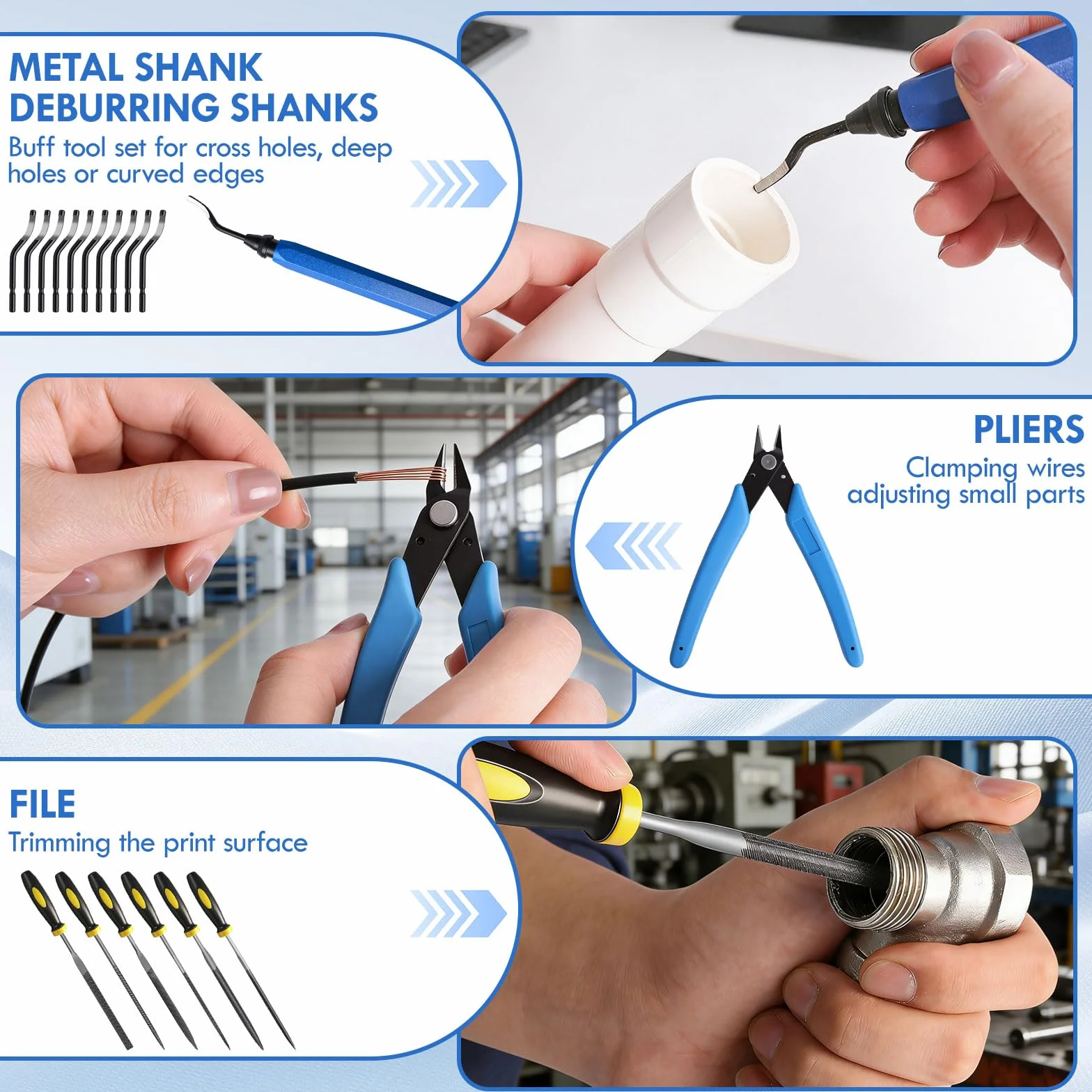 METAL SHANK DEBURRING SHANKS
Buff tool set for cross holes, deep holes or curved edges

PLIERS
Clamping wires adjusting small parts

FILE
Trimming the print surface