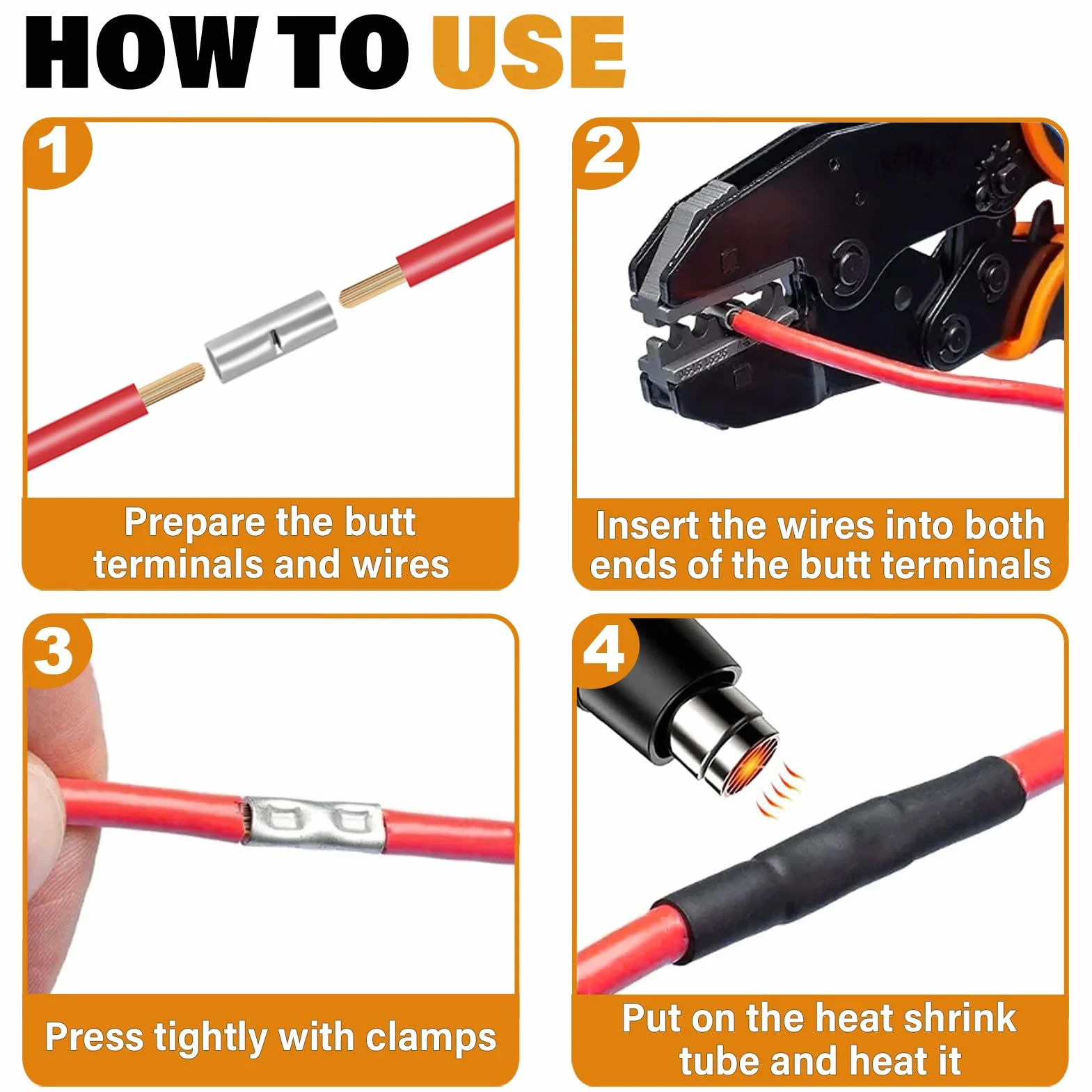 HOW TO USE

1
Prepare the butt terminals and wires

2
Insert the wires into both ends of the butt terminals

3
Press tightly with clamps

4
Put on the heat shrink tube and heat it