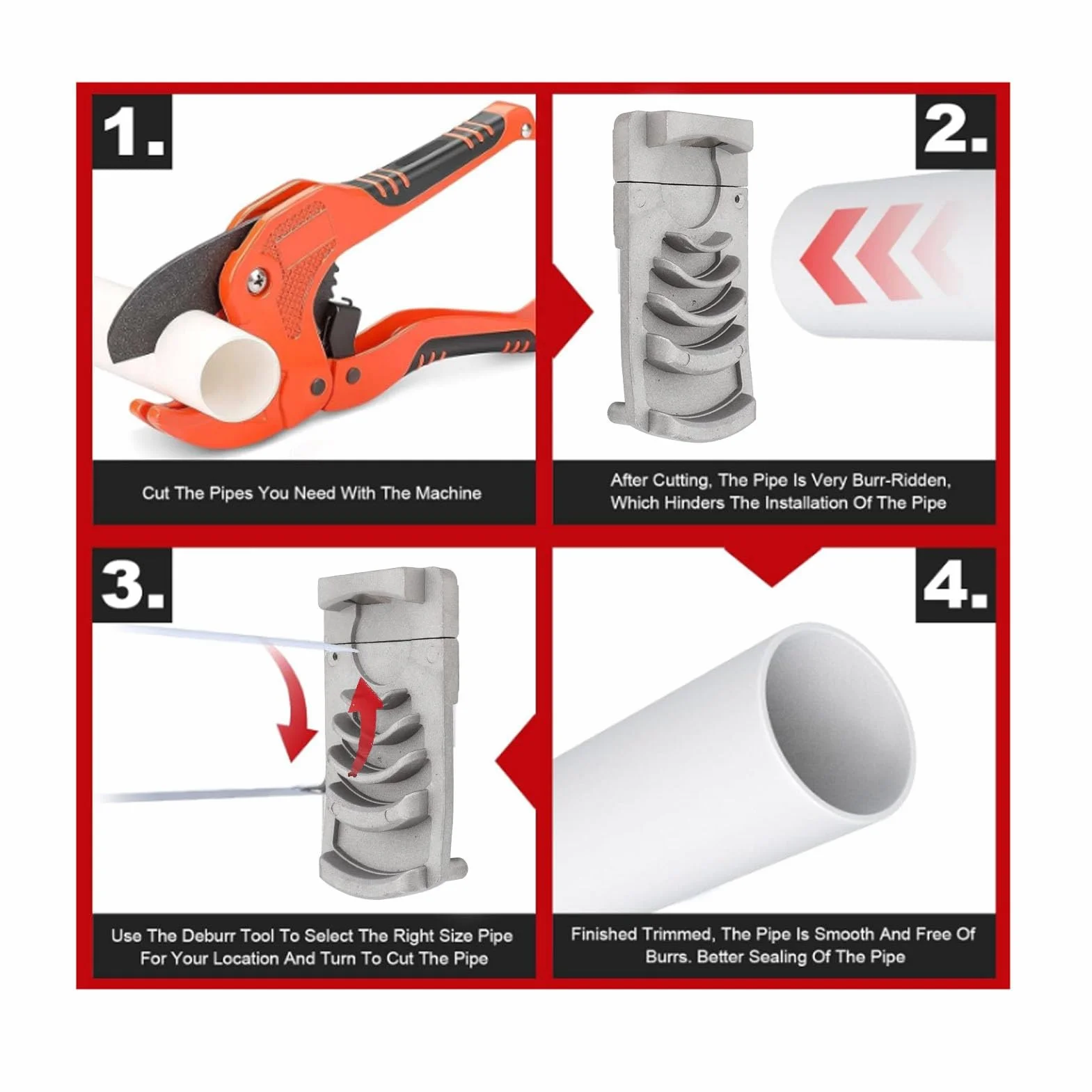 1.

Cut The Pipes You Need With The Machine

2.

After Cutting, The Pipe Is Very Burr-Ridden, Which Hinders The Installation Of The Pipe

3.

Use The Deburr Tool To Select The Right Size Pipe For Your Location And Turn To Cut The Pipe

4.

Finished Trimmed, The Pipe Is Smooth And Free Of Burrs. Better Sealing Of The Pipe