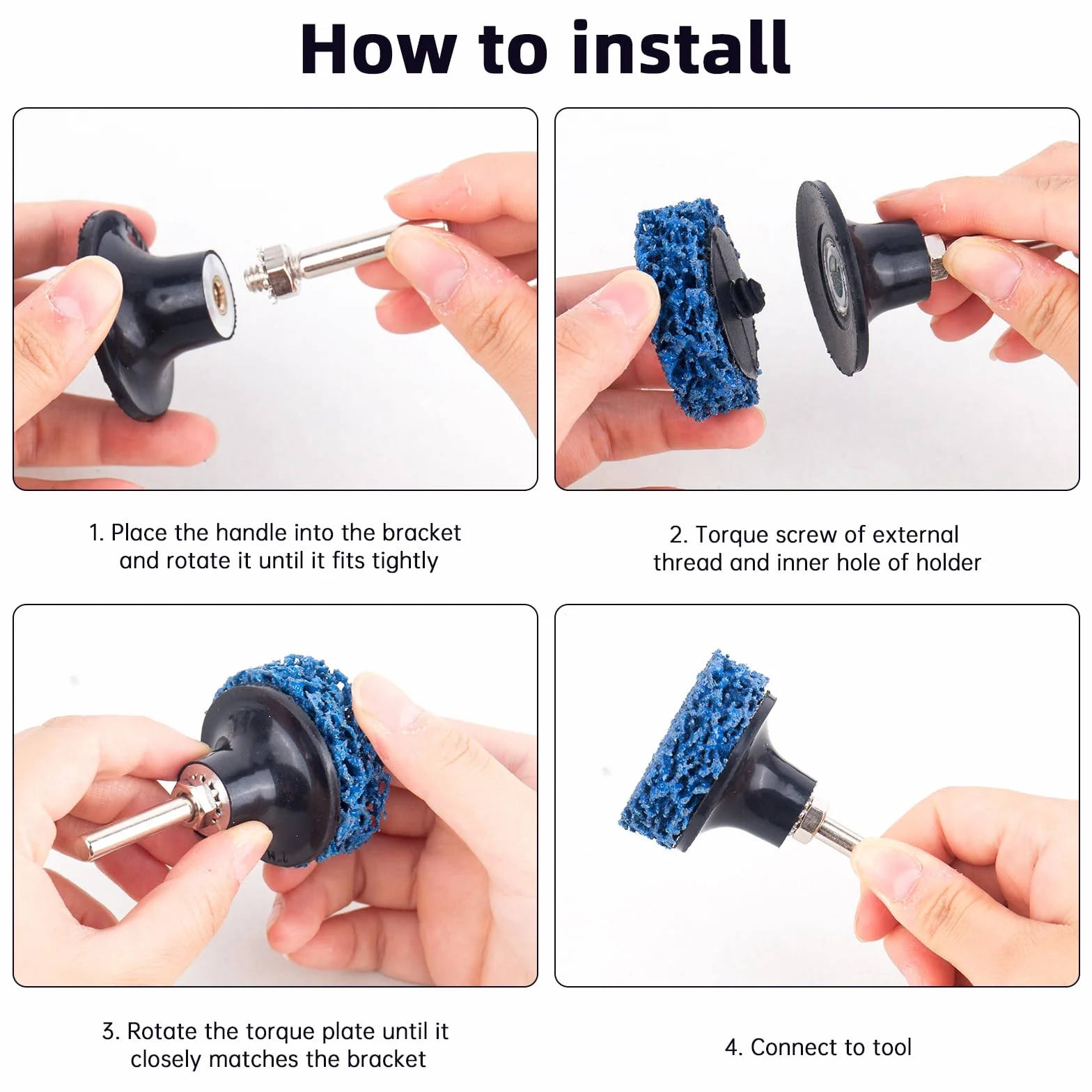 How to install

1. Place the handle into the bracket and rotate it until it fits tightly

2. Torque screw of external thread and inner hole of holder

3. Rotate the torque plate until it closely matches the bracket

4. Connect to tool