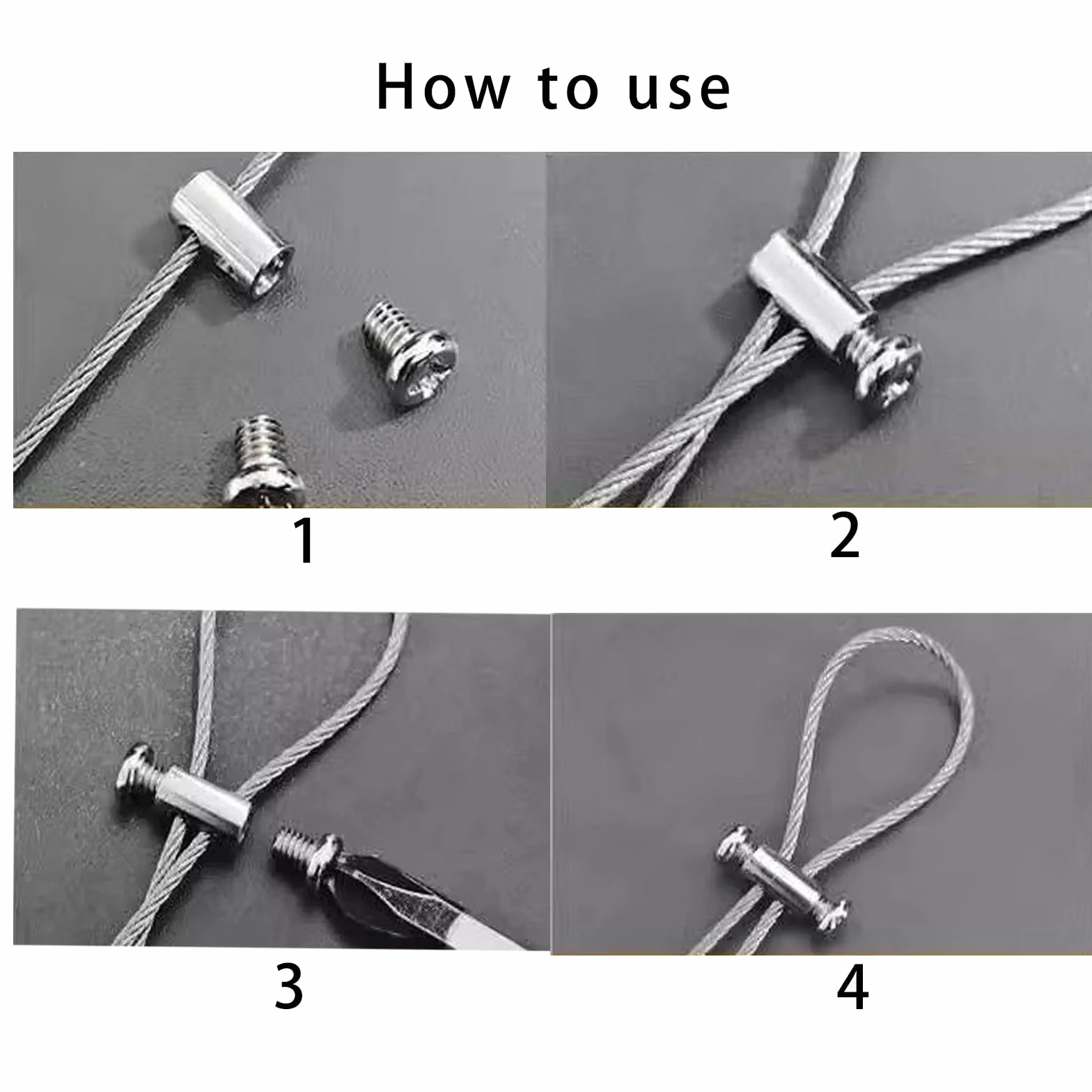 How to use

1

2

3

4