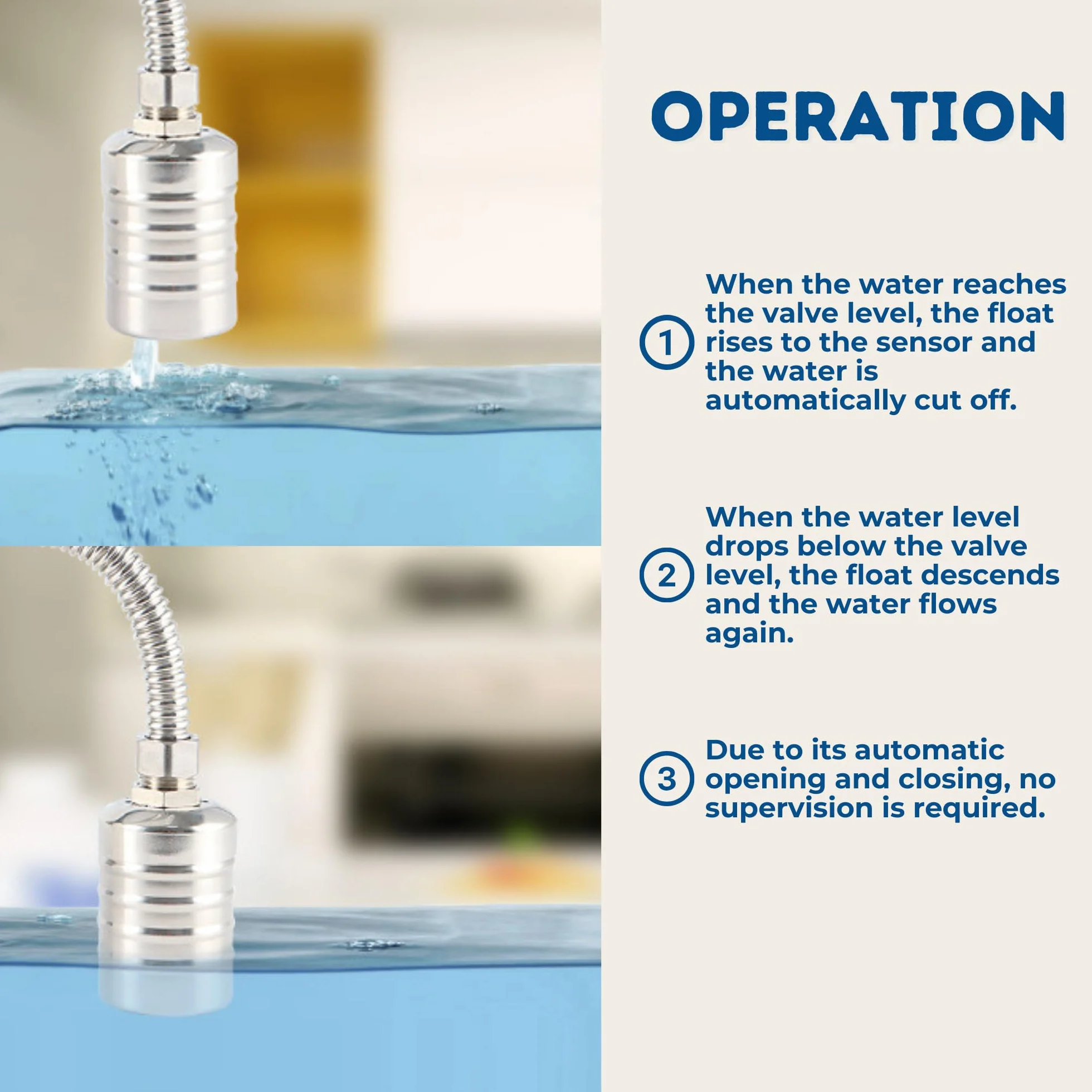 OPERATION

1 When the water reaches the valve level, the float rises to the sensor and the water is automatically cut off.

2 When the water level drops below the valve level, the float descends and the water flows again.

3 Due to its automatic opening and closing, no supervision is required.