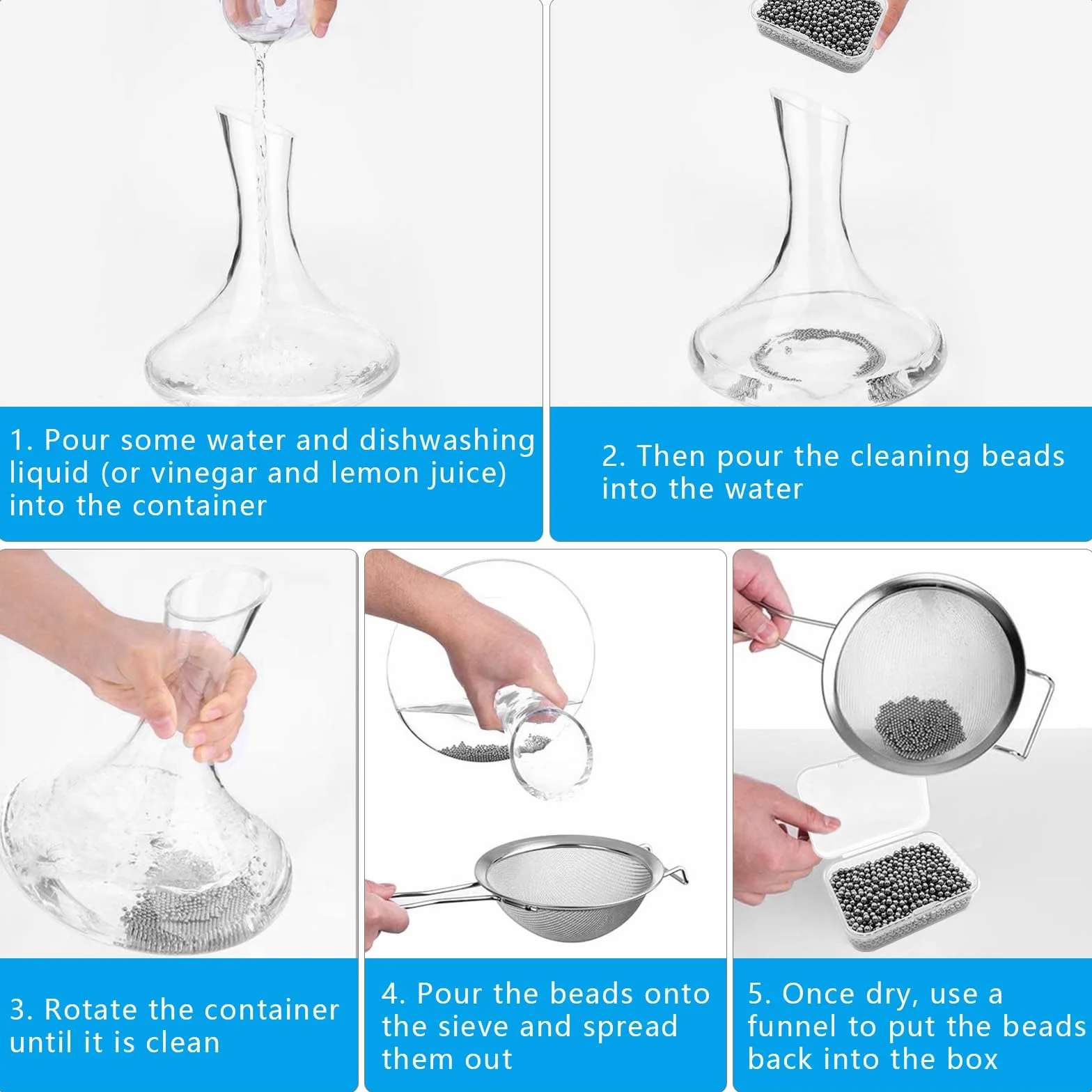 1. Pour some water and dishwashing liquid (or vinegar and lemon juice) into the container

2. Then pour the cleaning beads into the water

3. Rotate the container until it is clean

4. Pour the beads onto the sieve and spread them out

5. Once dry, use a funnel to put the beads back into the box