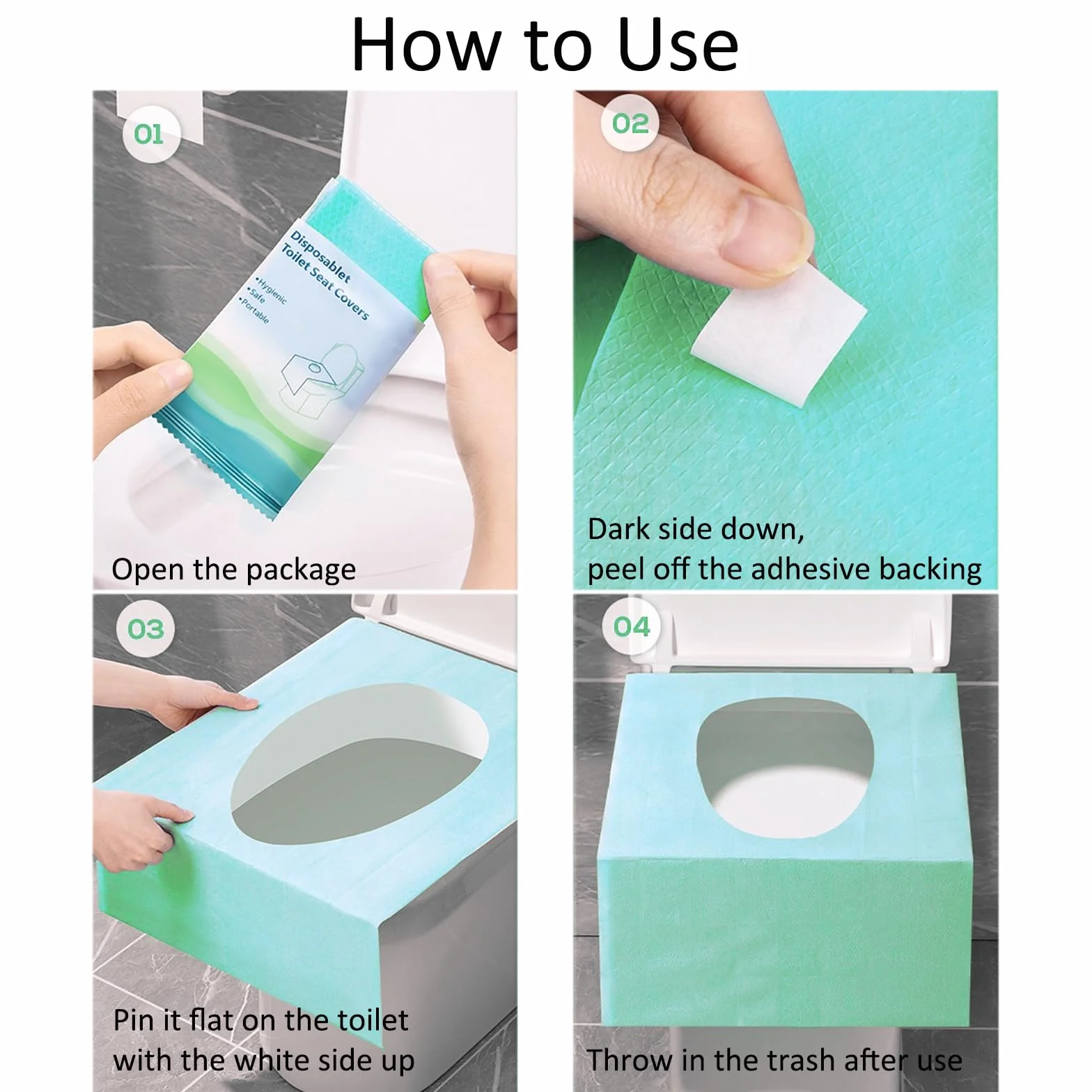 How to Use

01

Disposablet
Toilet Seat Covers
•Hygienic
•Safe
•Portable

Open the package

02

Dark side down,
peel off the adhesive backing

03

Pin it flat on the toilet
with the white side up

04

Throw in the trash after use