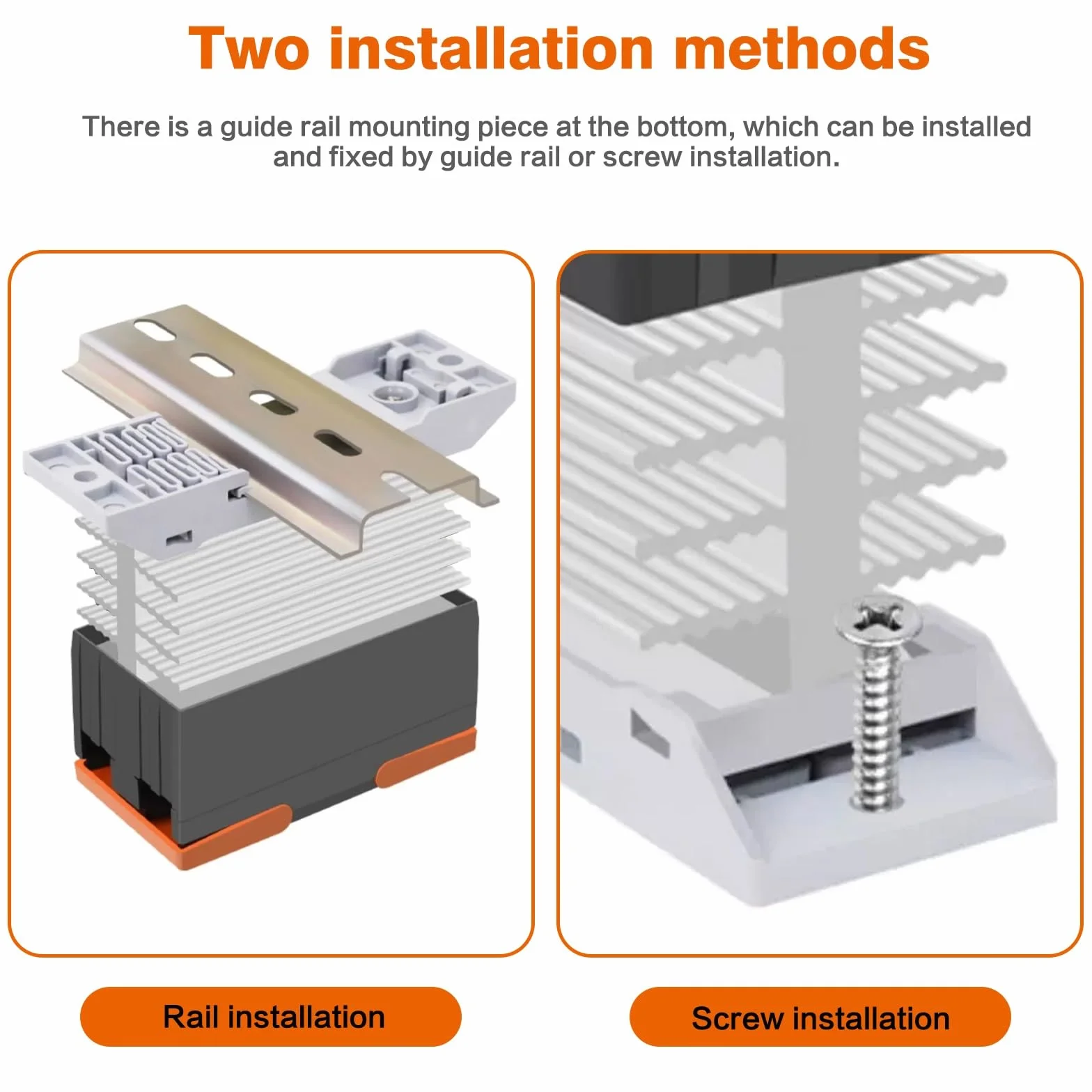 Two installation methods

There is a guide rail mounting piece at the bottom, which can be installed and fixed by guide rail or screw installation.

Rail installation

Screw installation