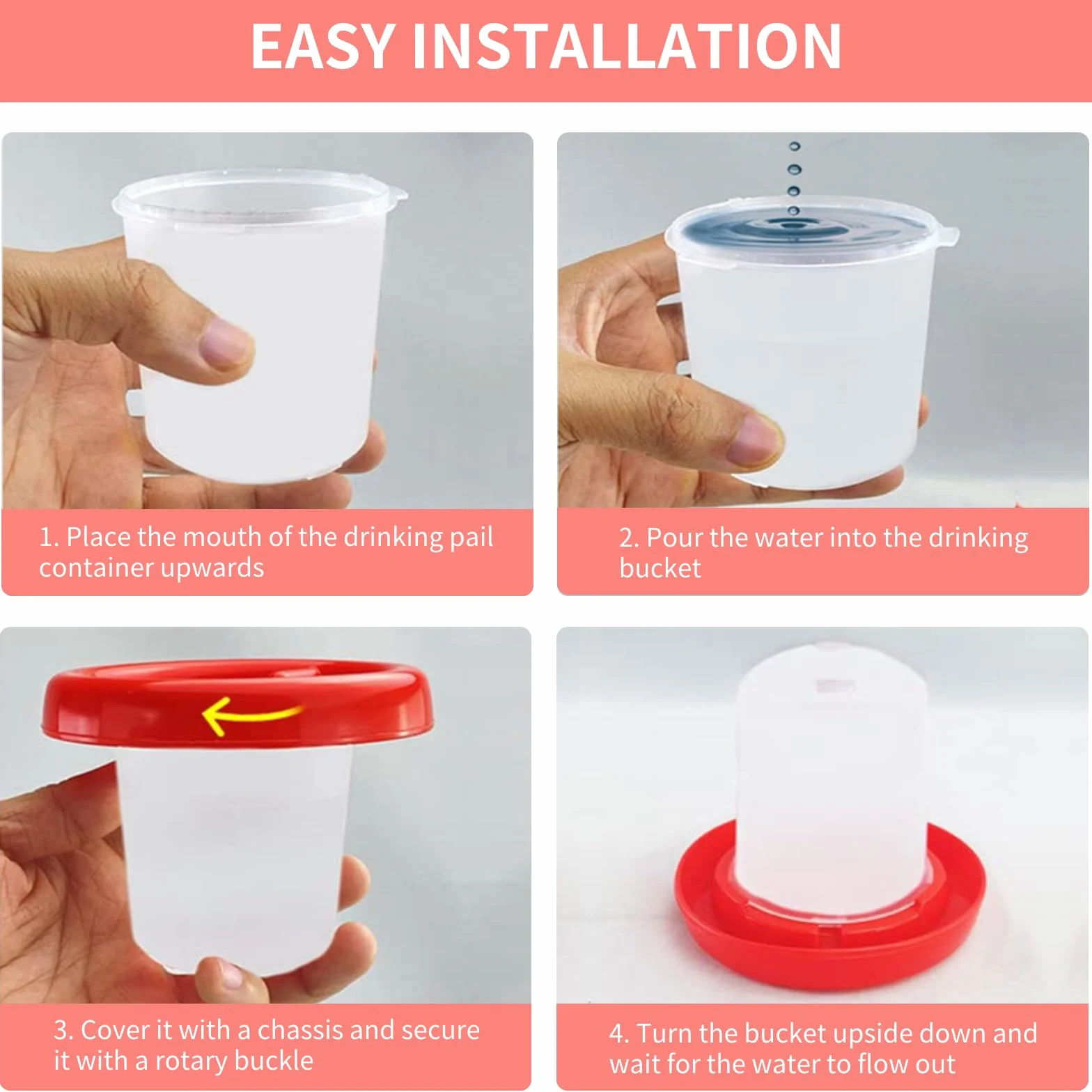 EASY INSTALLATION

1. Place the mouth of the drinking pail container upwards

2. Pour the water into the drinking bucket

3. Cover it with a chassis and secure it with a rotary buckle

4. Turn the bucket upside down and wait for the water to flow out