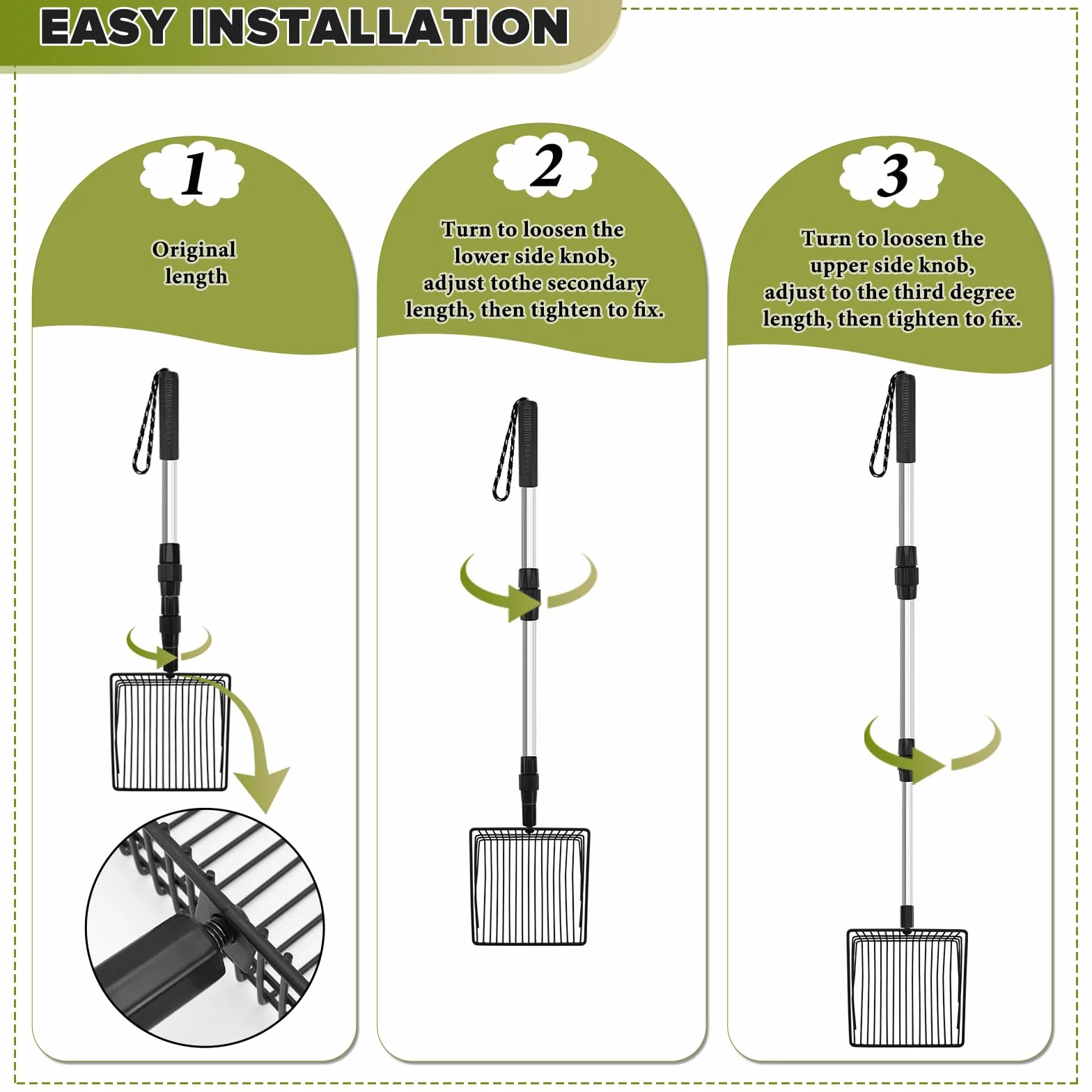 EASY INSTALLATION

1

Original length

2

Turn to loosen the lower side knob, adjust tothe secondary length, then tighten to fix.

3

Turn to loosen the upper side knob, adjust to the third degree length, then tighten to fix.