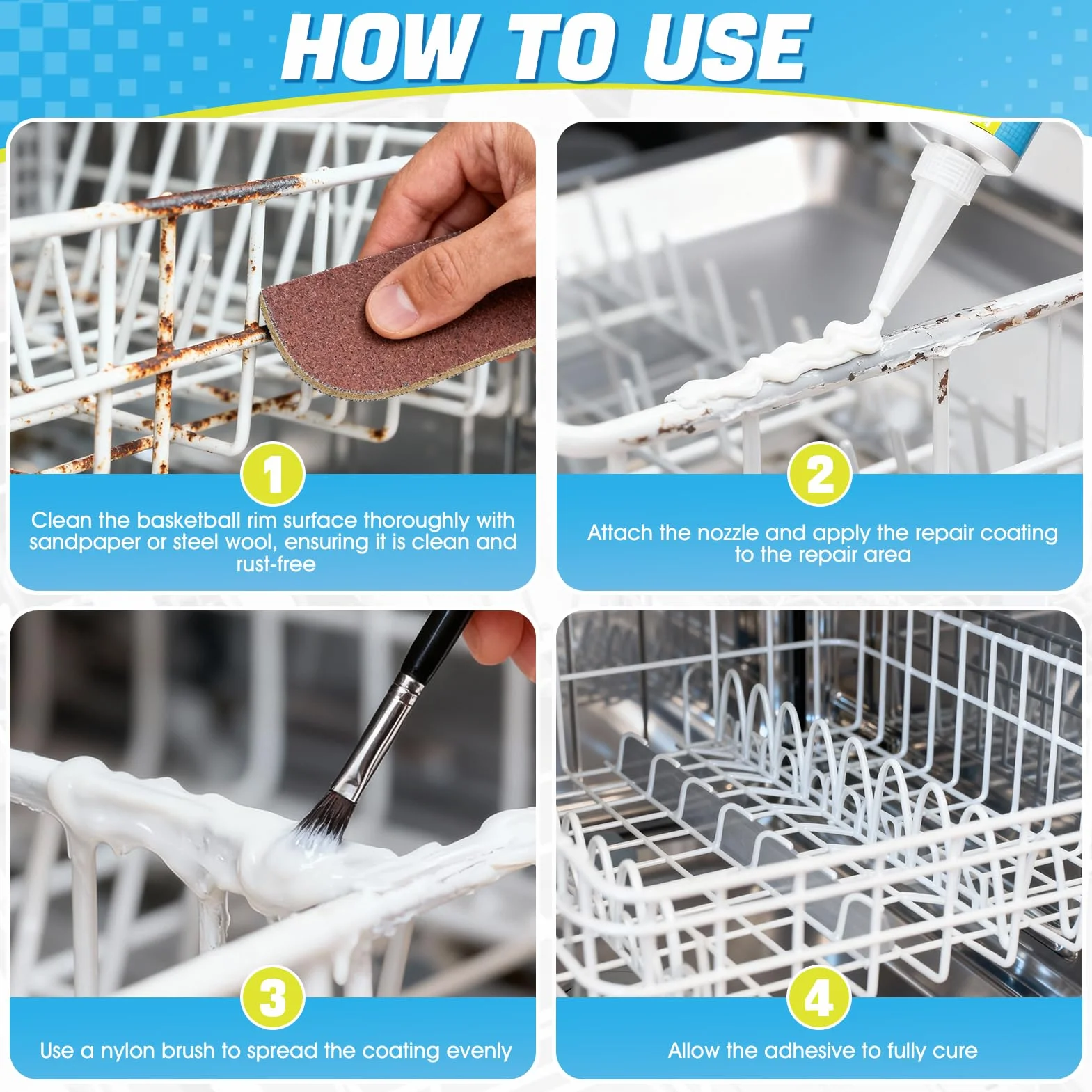 HOW TO USE

1

Clean the basketball rim surface thoroughly with sandpaper or steel wool, ensuring it is clean and rust-free

2

Attach the nozzle and apply the repair coating to the repair area

3

Use a nylon brush to spread the coating evenly

4

Allow the adhesive to fully cure