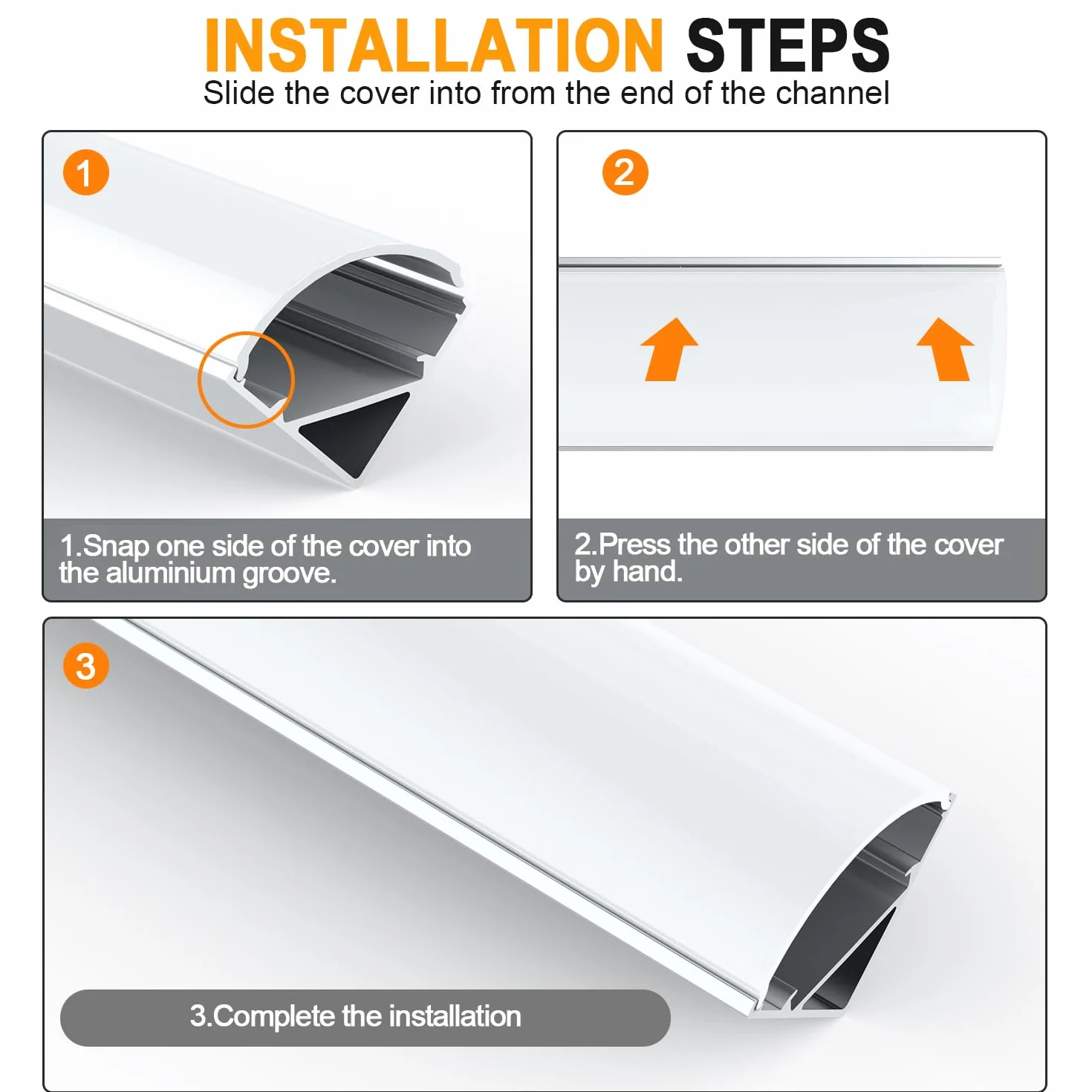 INSTALLATION STEPS
Slide the cover into from the end of the channel

1

1.Snap one side of the cover into the aluminium groove.

2

2.Press the other side of the cover by hand.

3

3.Complete the installation