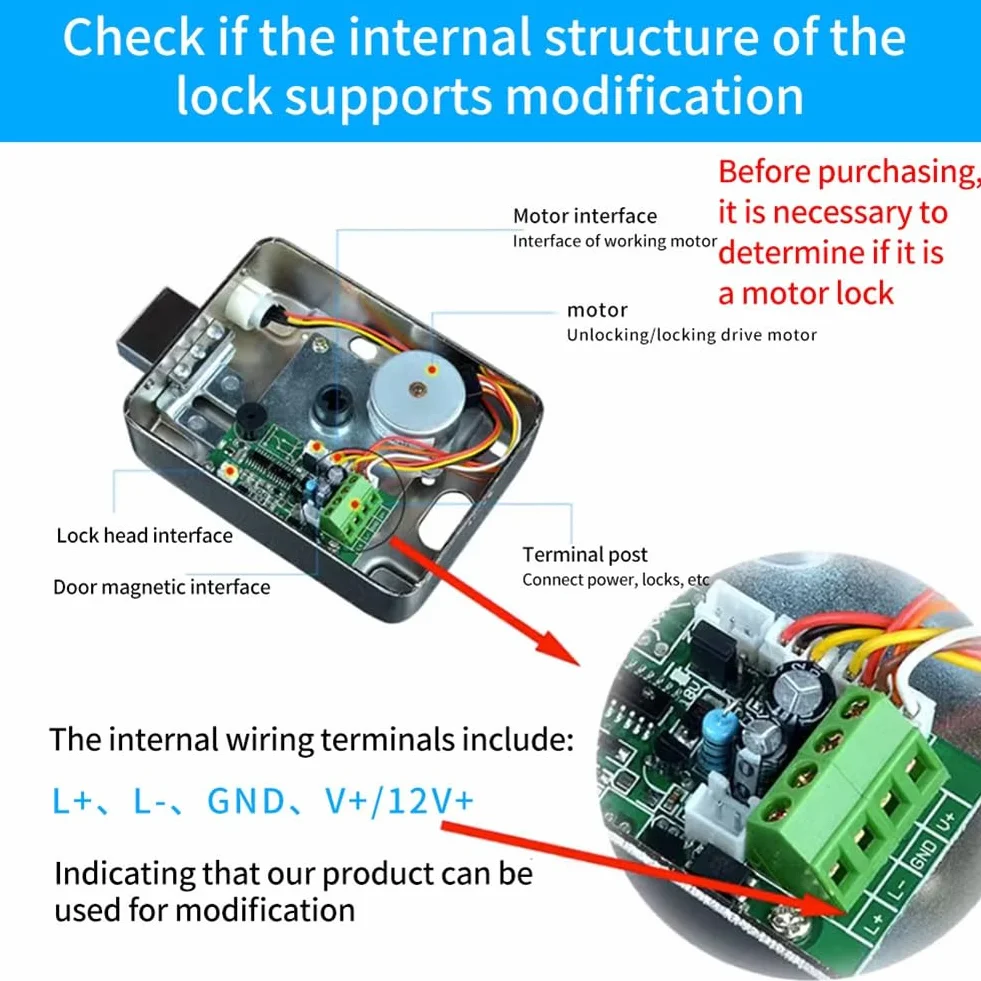 Check if the internal structure of the lock supports modification

Before purchasing, it is necessary to determine if it is a motor lock

Motor interface
Interface of working motor

motor
Unlocking/locking drive motor

Lock head interface

Door magnetic interface

Terminal post
Connect power, locks, etc

The internal wiring terminals include:

L+、L-、GND、V+/12V+

Indicating that our product can be used for modification

L+ L- GND V+