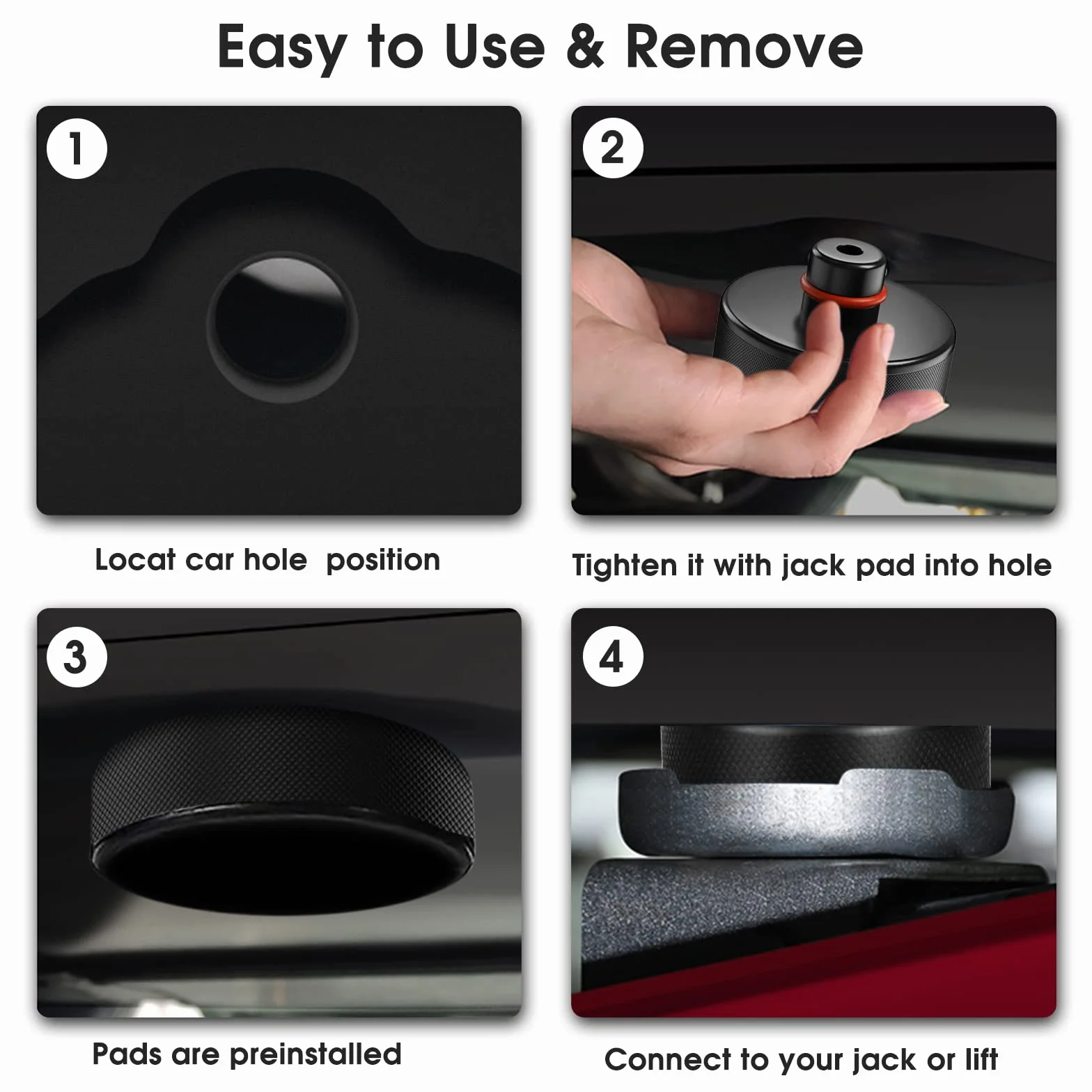 Easy to Use & Remove

1

Locat car hole position

2

Tighten it with jack pad into hole

3

Pads are preinstalled

4

Connect to your jack or lift