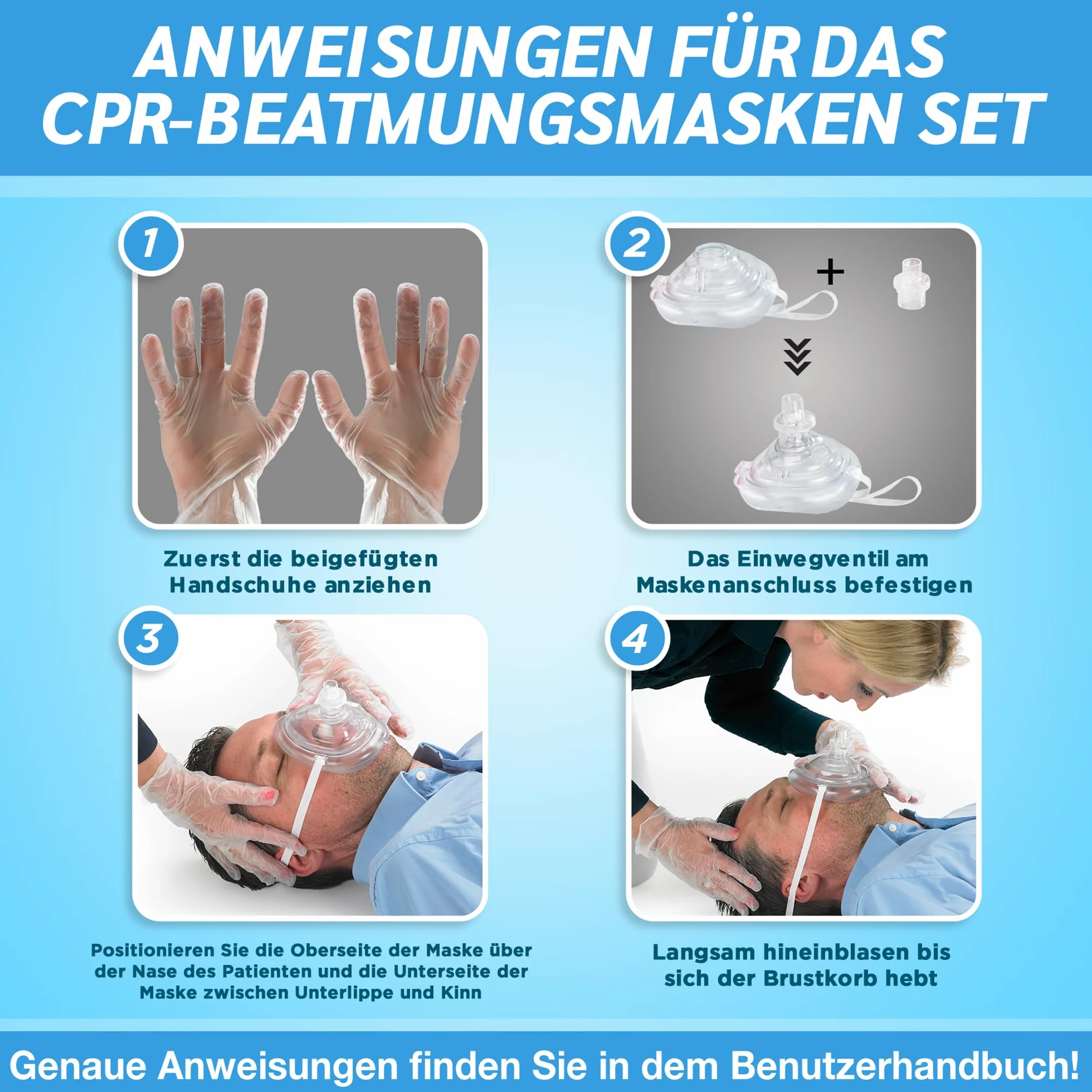 ANWEISUNGEN FÜR DAS CPR-BEATMUNGSMASKEN SET

1

Zuerst die beigefügten Handschuhe anziehen

2

+

Das Einwegventil am Maskenanschluss befestigen

3

Positionieren Sie die Oberseite der Maske über der Nase des Patienten und die Unterseite der Maske zwischen Unterlippe und Kinn

4

Langsam hineinblasen bis sich der Brustkorb hebt

Genaue Anweisungen finden Sie in dem Benutzerhandbuch!