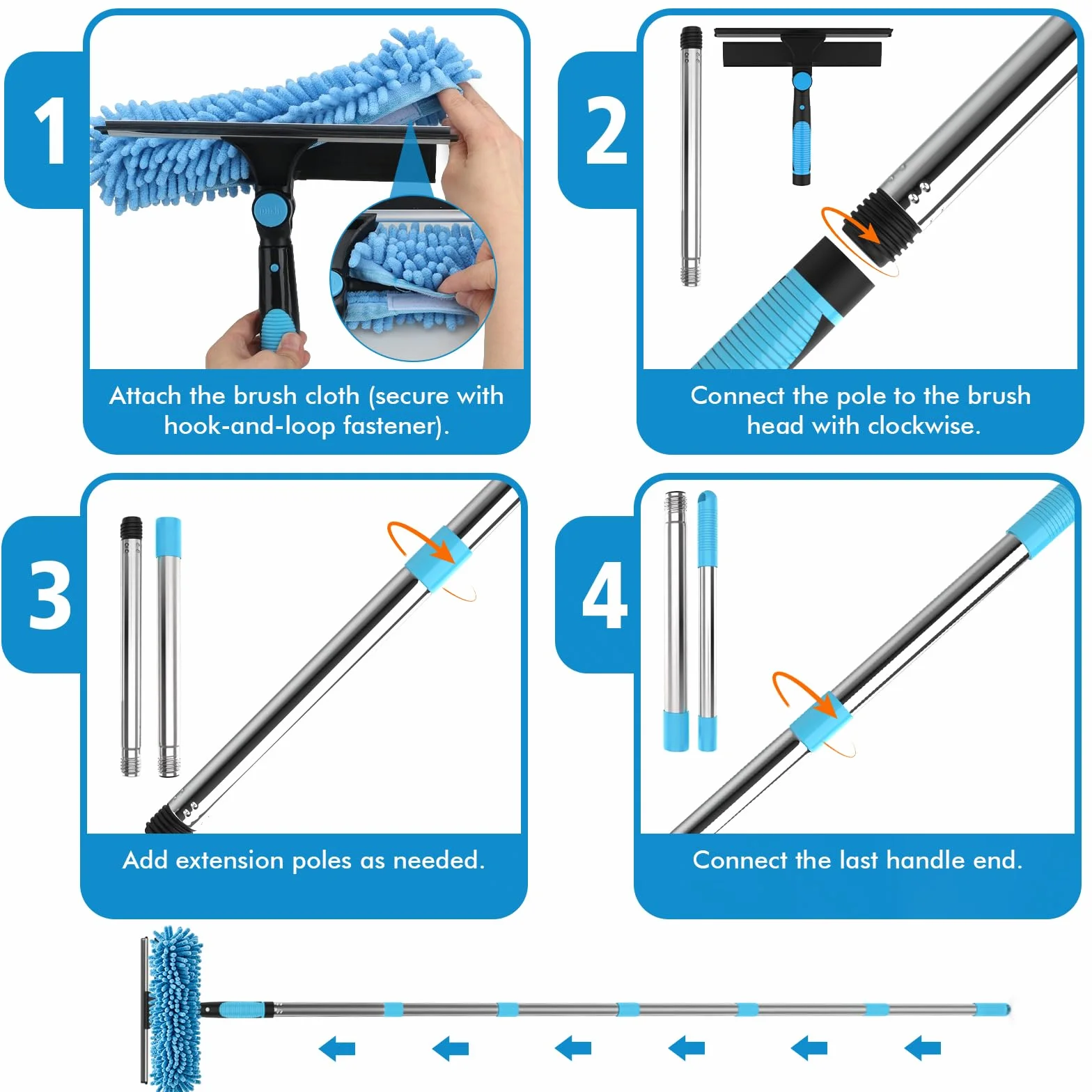 1

Attach the brush cloth (secure with hook-and-loop fastener).

2

Connect the pole to the brush head with clockwise.

3

Add extension poles as needed.

4

Connect the last handle end.