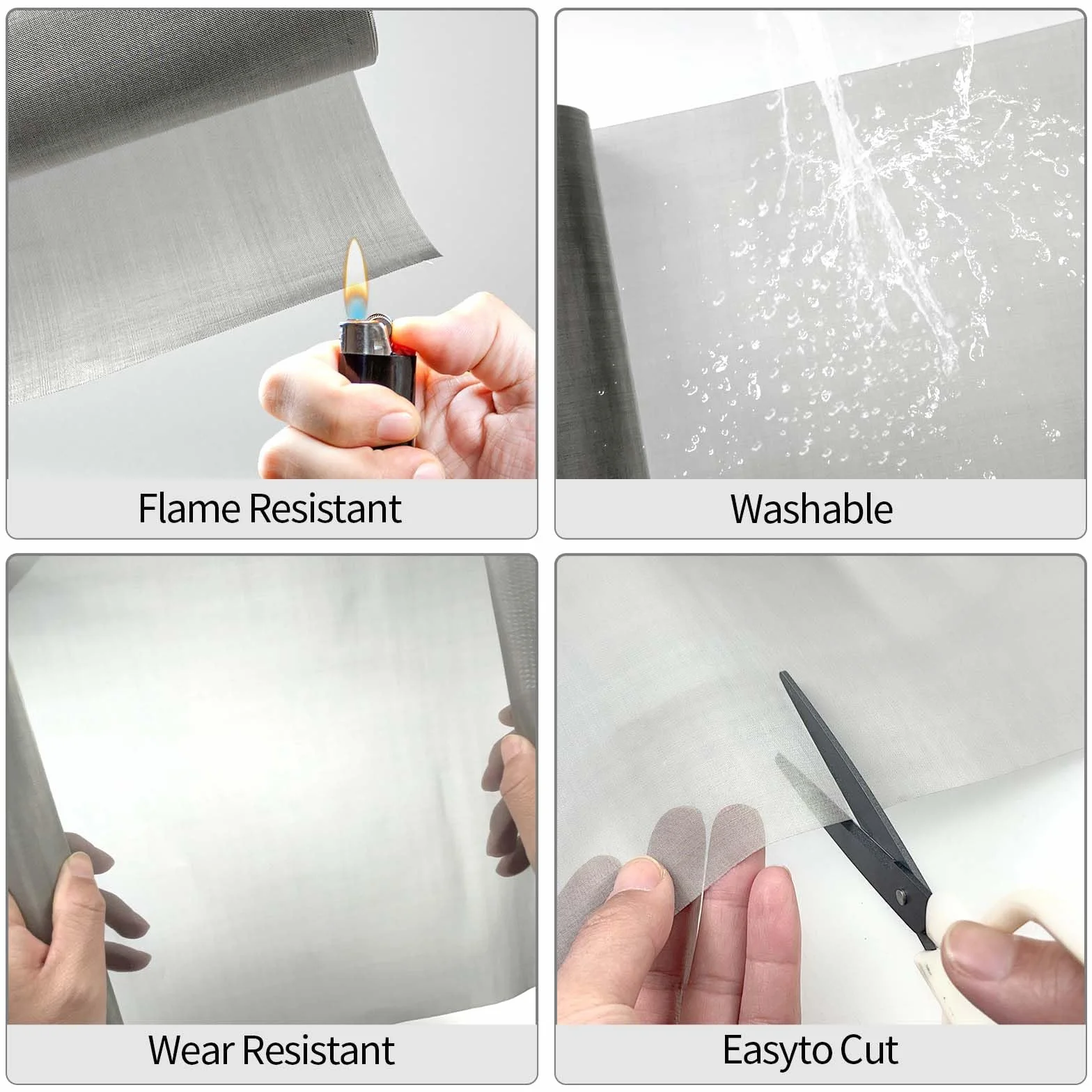 Flame Resistant

Washable

Wear Resistant

Easyto Cut