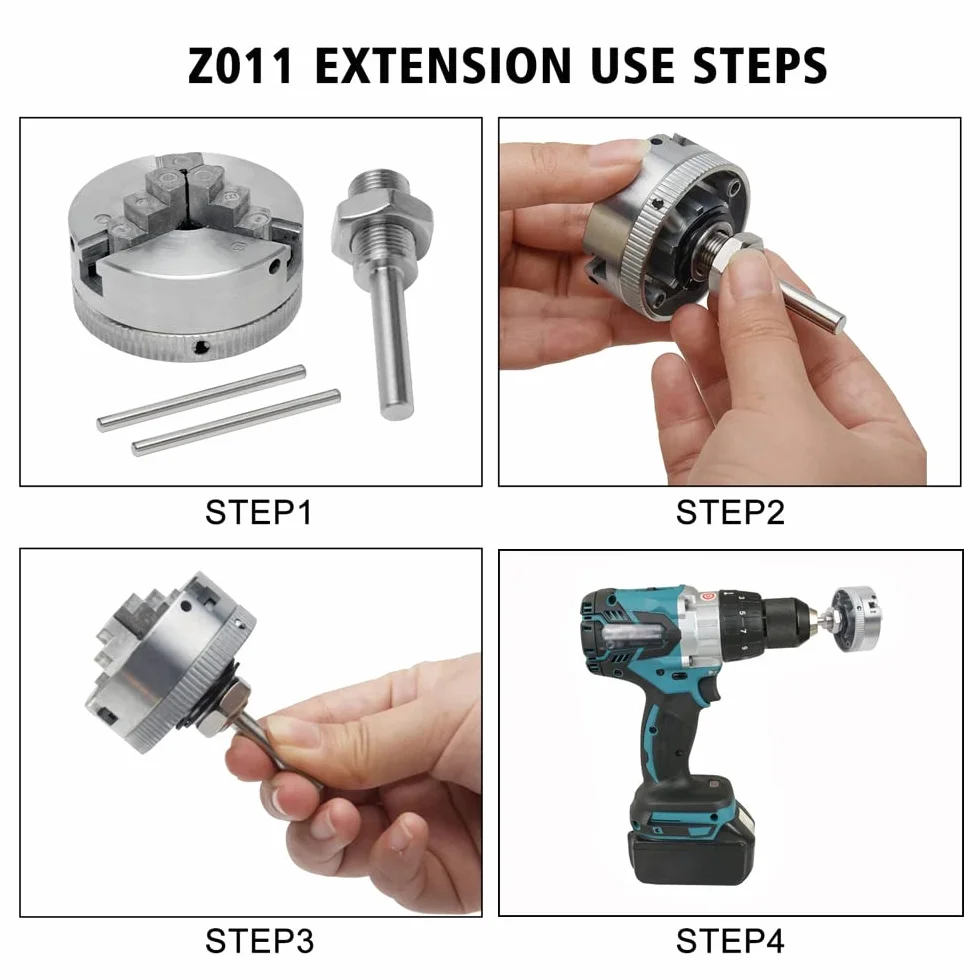 Z011 EXTENSION USE STEPS

STEP1

STEP2

STEP3

STEP4