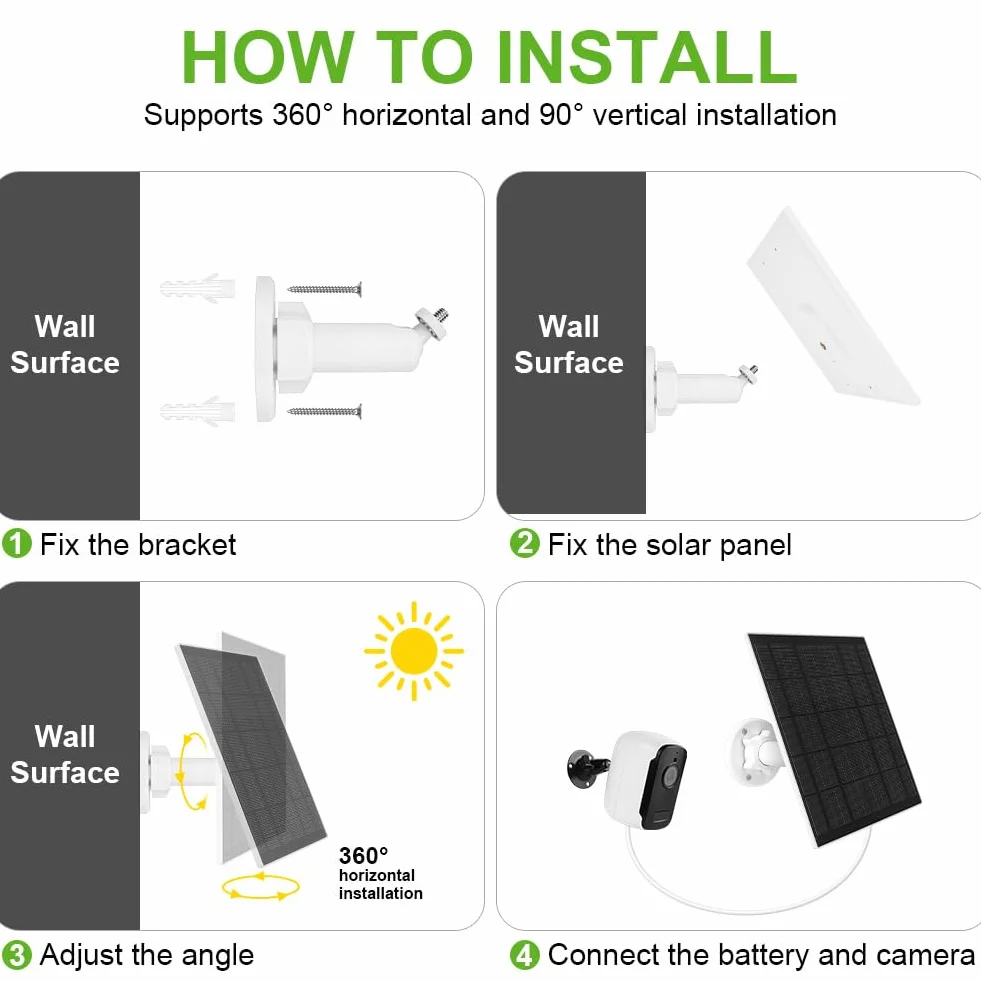 HOW TO INSTALL

Supports 360° horizontal and 90° vertical installation

Wall Surface

1 Fix the bracket

Wall Surface

2 Fix the solar panel

Wall Surface

360° horizontal installation

3 Adjust the angle

4 Connect the battery and camera