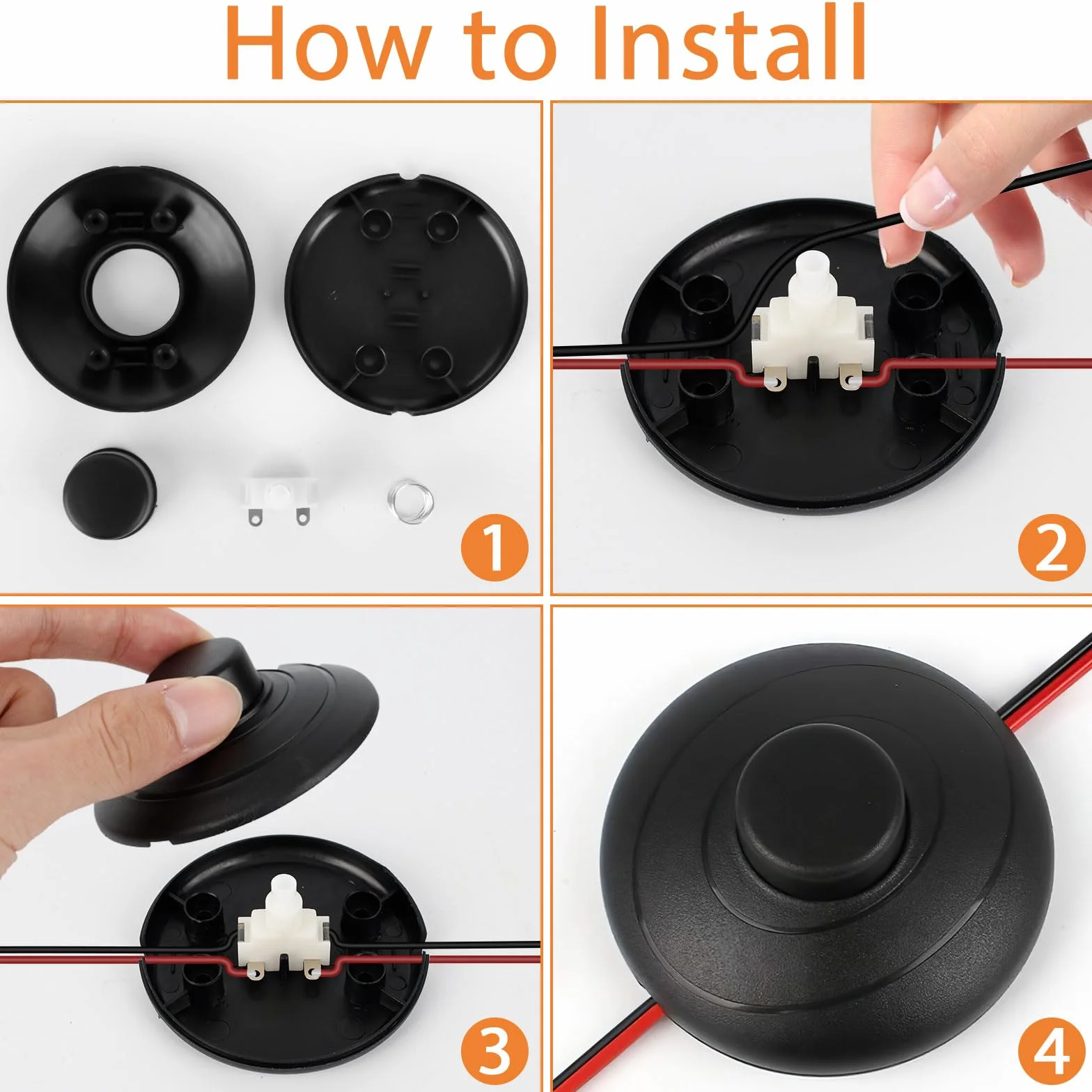 How to Install

1

2

3

4