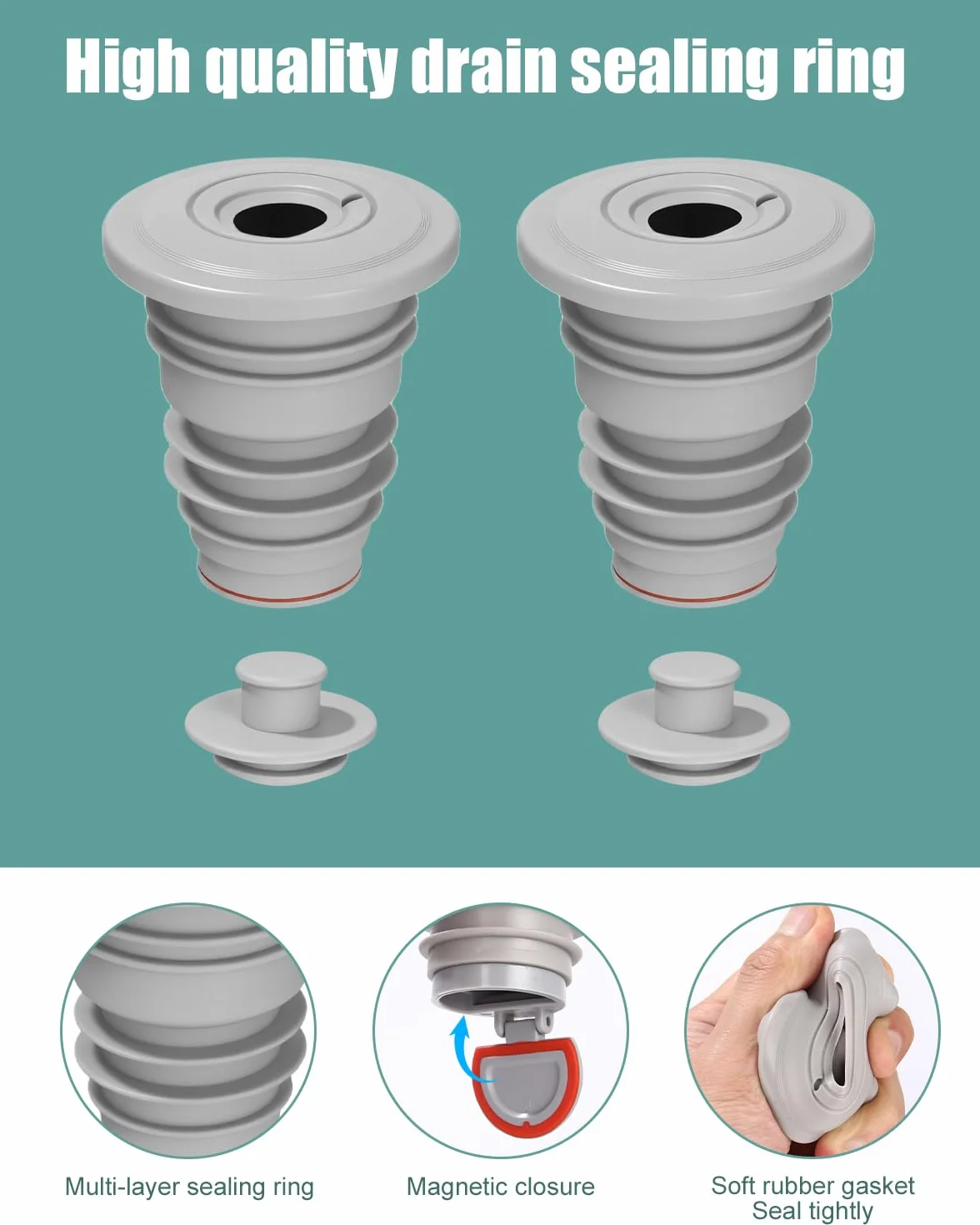 High quality drain sealing ring

Multi-layer sealing ring

Magnetic closure

Soft rubber gasket
Seal tightly