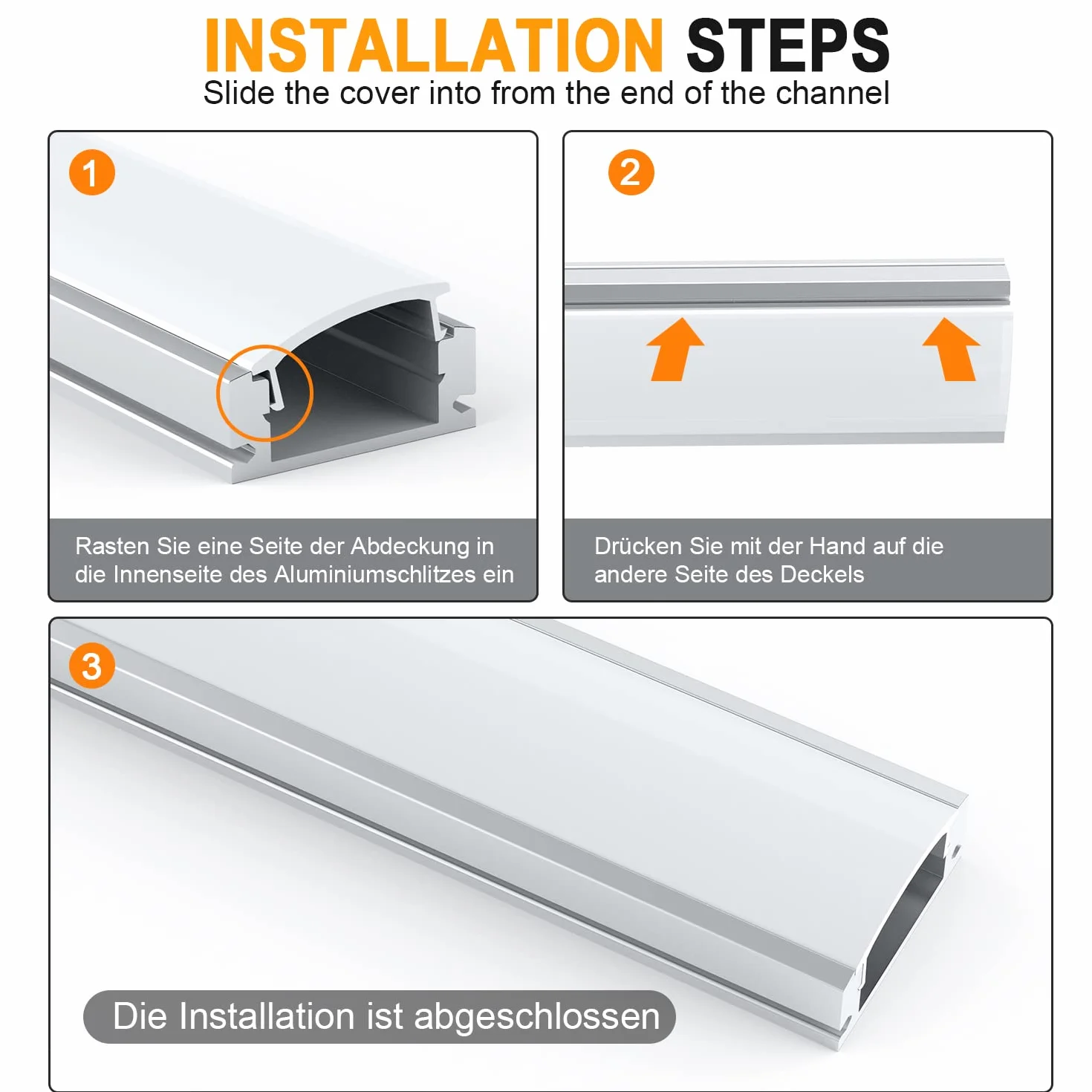 INSTALLATION STEPS
Slide the cover into from the end of the channel

1

Rasten Sie eine Seite der Abdeckung in die Innenseite des Aluminiumschlitzes ein

2

Drücken Sie mit der Hand auf die andere Seite des Deckels

3

Die Installation ist abgeschlossen