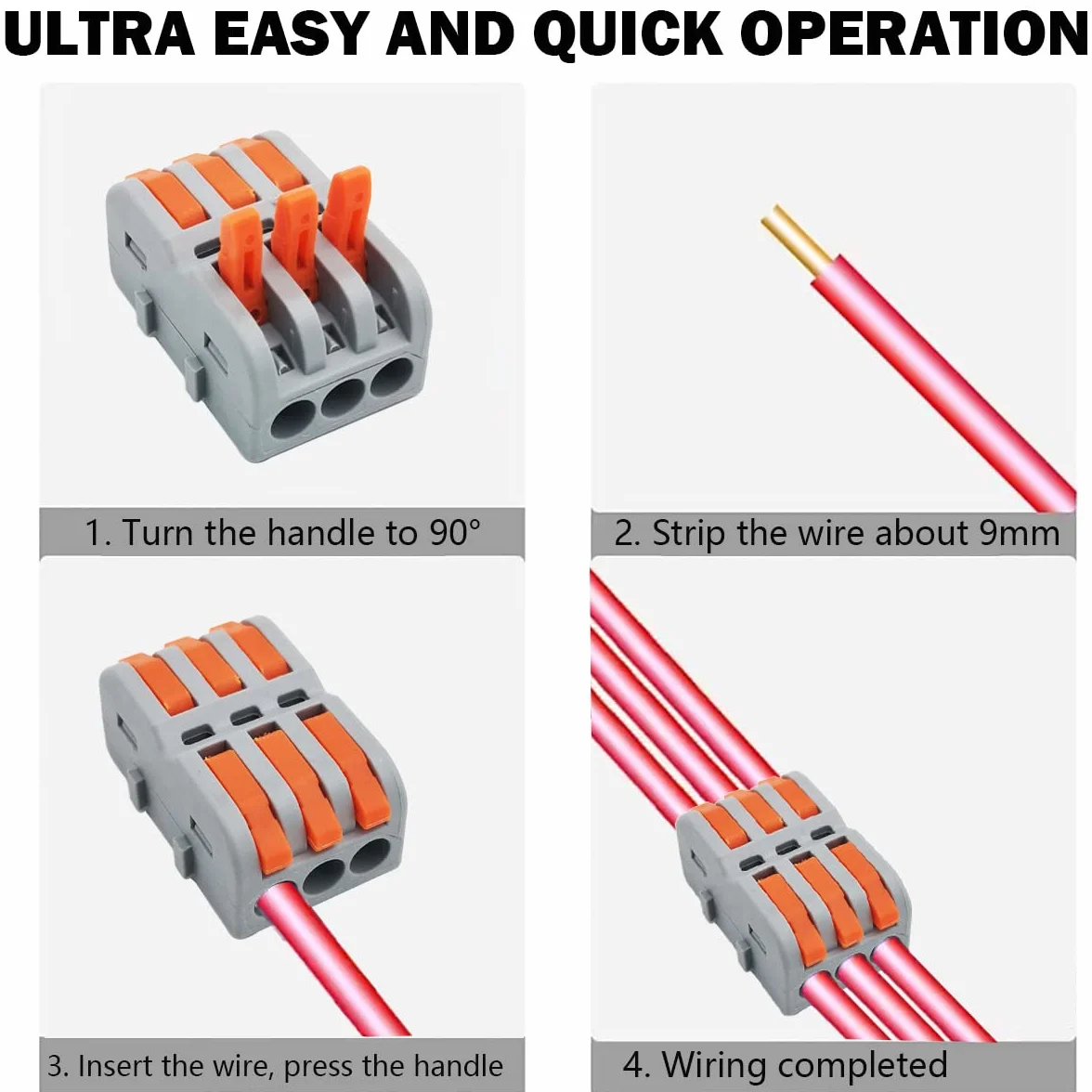 ULTRA EASY AND QUICK OPERATION

1. Turn the handle to 90°

2. Strip the wire about 9mm

3. Insert the wire, press the handle

4. Wiring completed