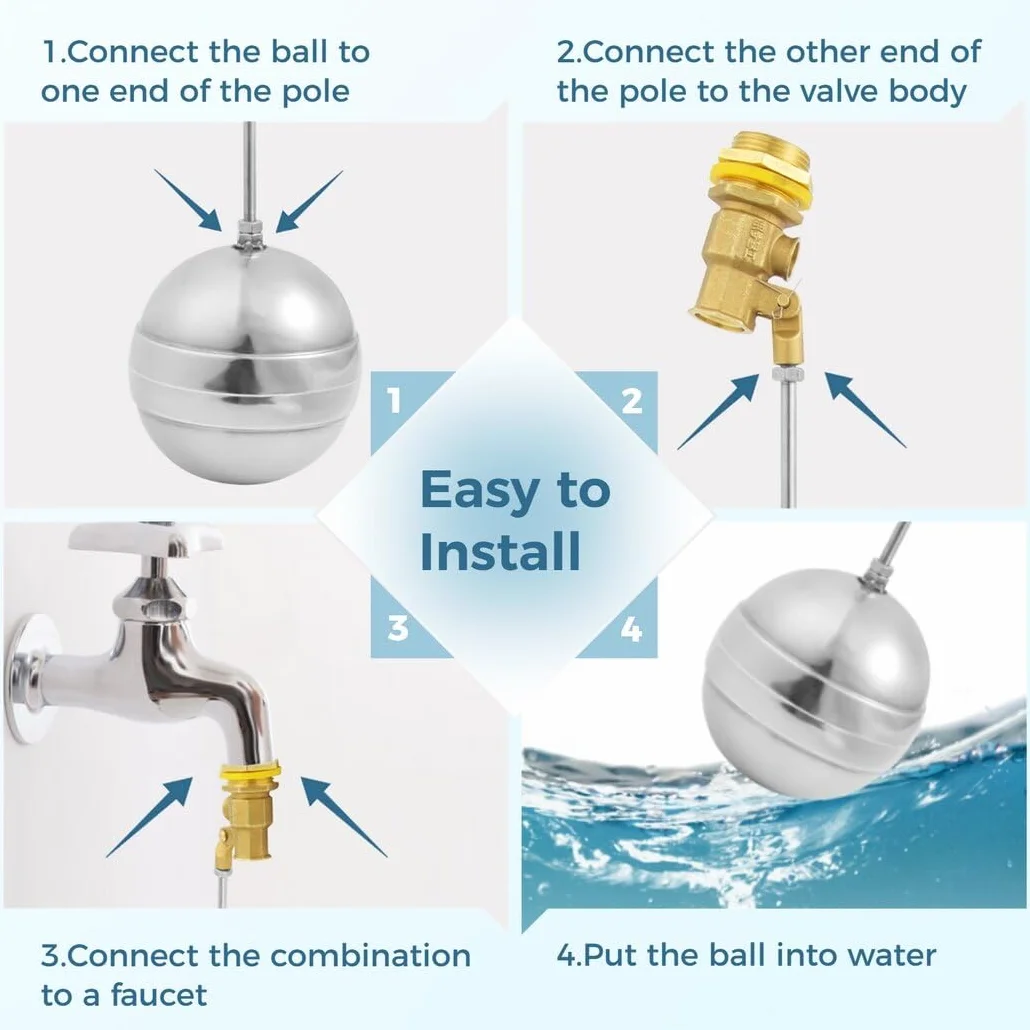 1.Connect the ball to one end of the pole

2.Connect the other end of the pole to the valve body

1

2

Easy to Install

3

4

3.Connect the combination to a faucet

4.Put the ball into water