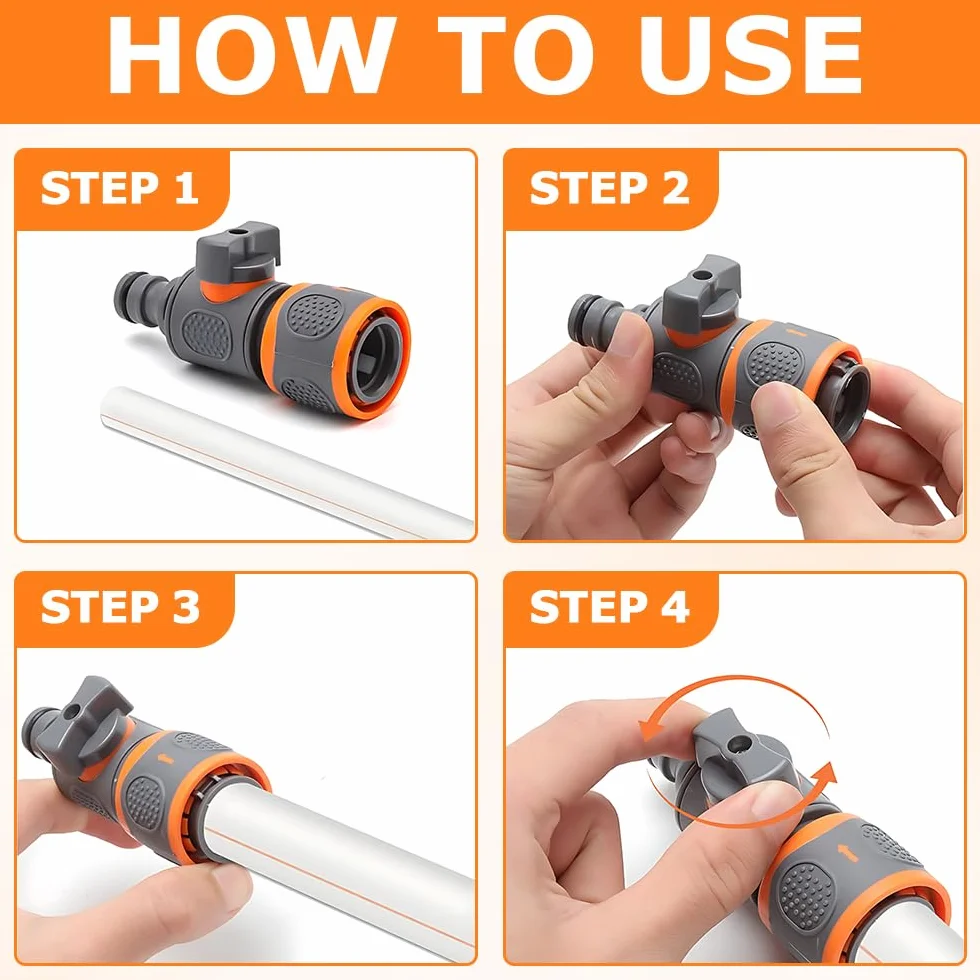 HOW TO USE

STEP 1

STEP 2

STEP 3

STEP 4