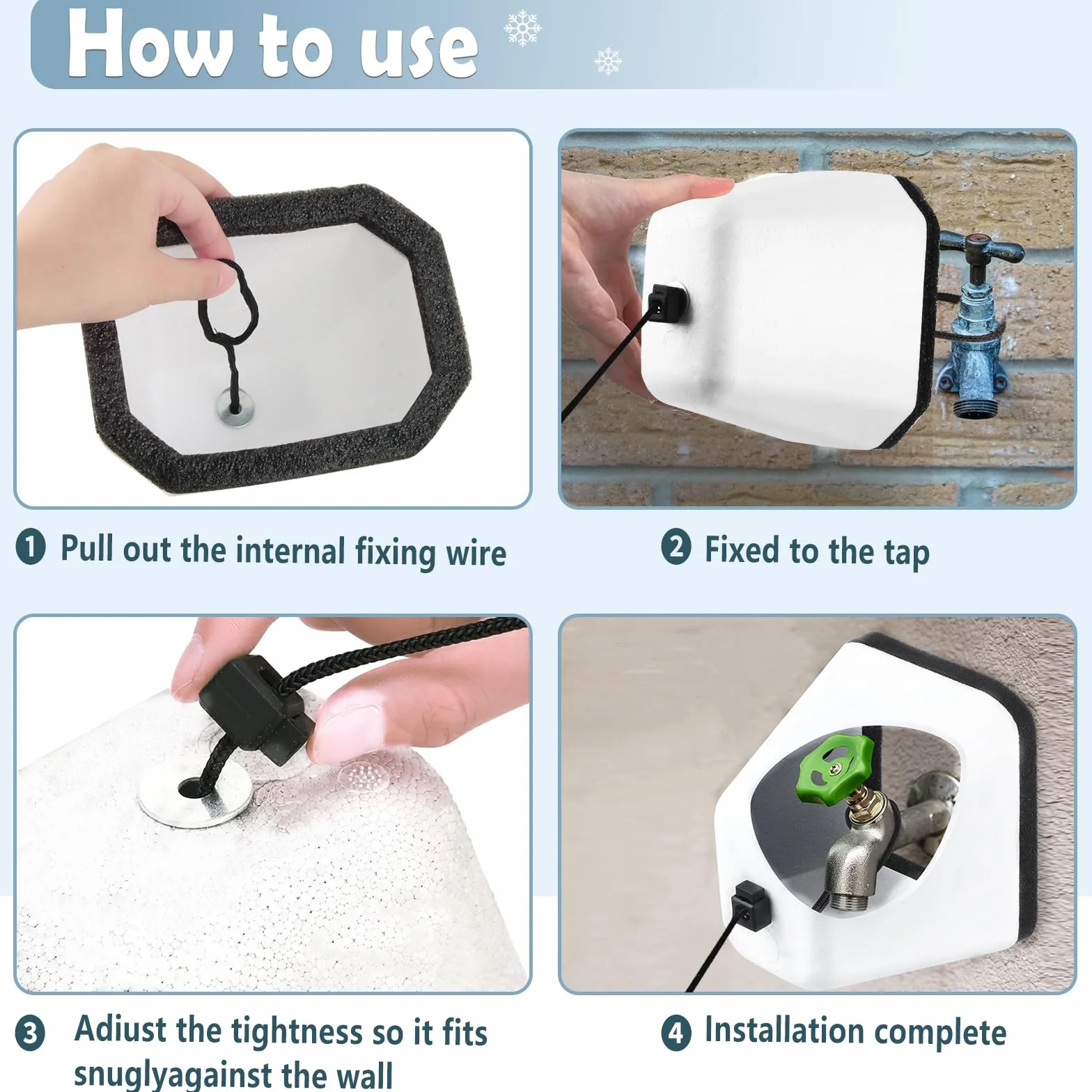 How to use

1 Pull out the internal fixing wire

2 Fixed to the tap

3 Adiust the tightness so it fits snuglyagainst the wall

4 Installation complete