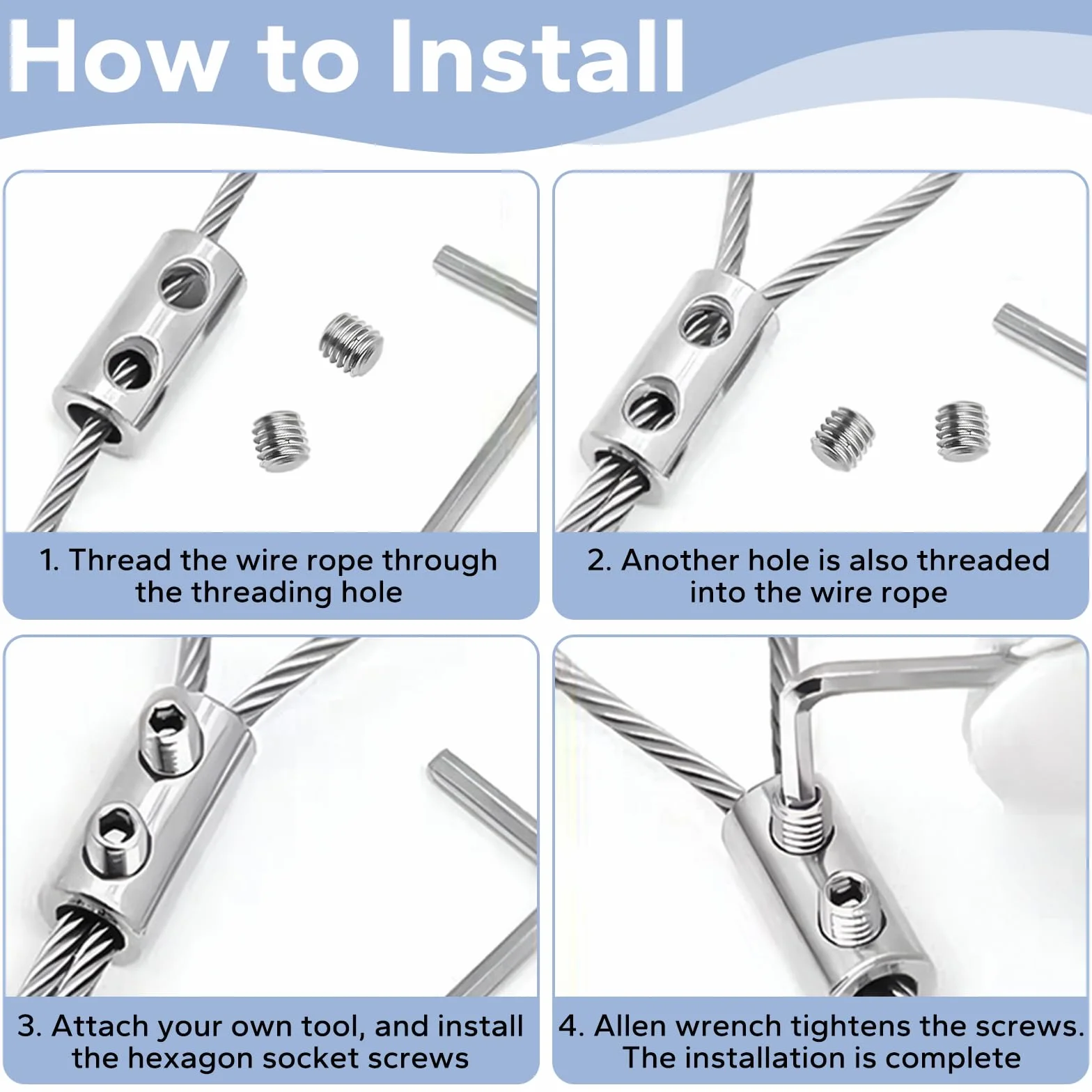 How to Install

1. Thread the wire rope through the threading hole

2. Another hole is also threaded into the wire rope

3. Attach your own tool, and install the hexagon socket screws

4. Allen wrench tightens the screws. The installation is complete