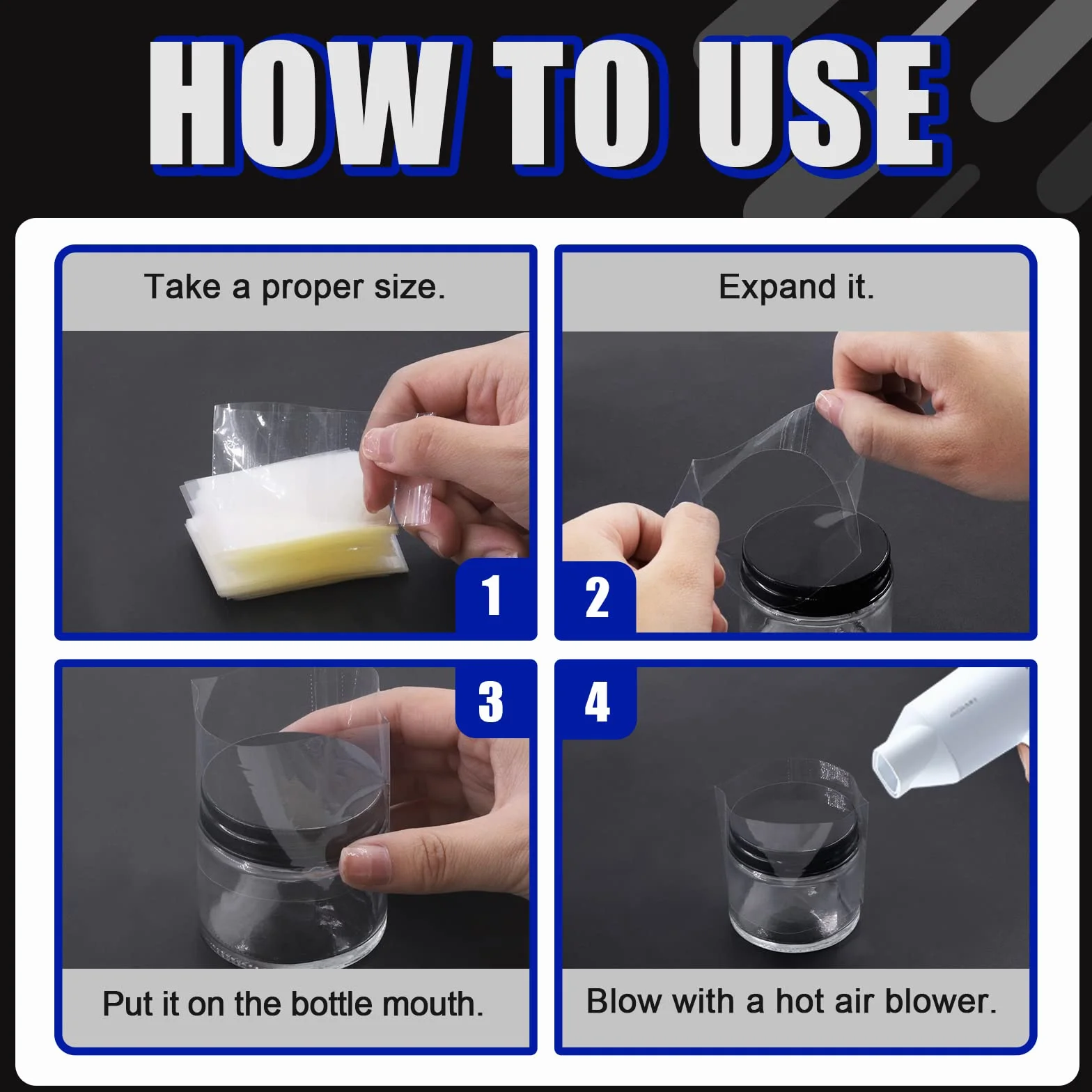 HOW TO USE

Take a proper size.

1

Expand it.

2

3

Put it on the bottle mouth.

4

Blow with a hot air blower.