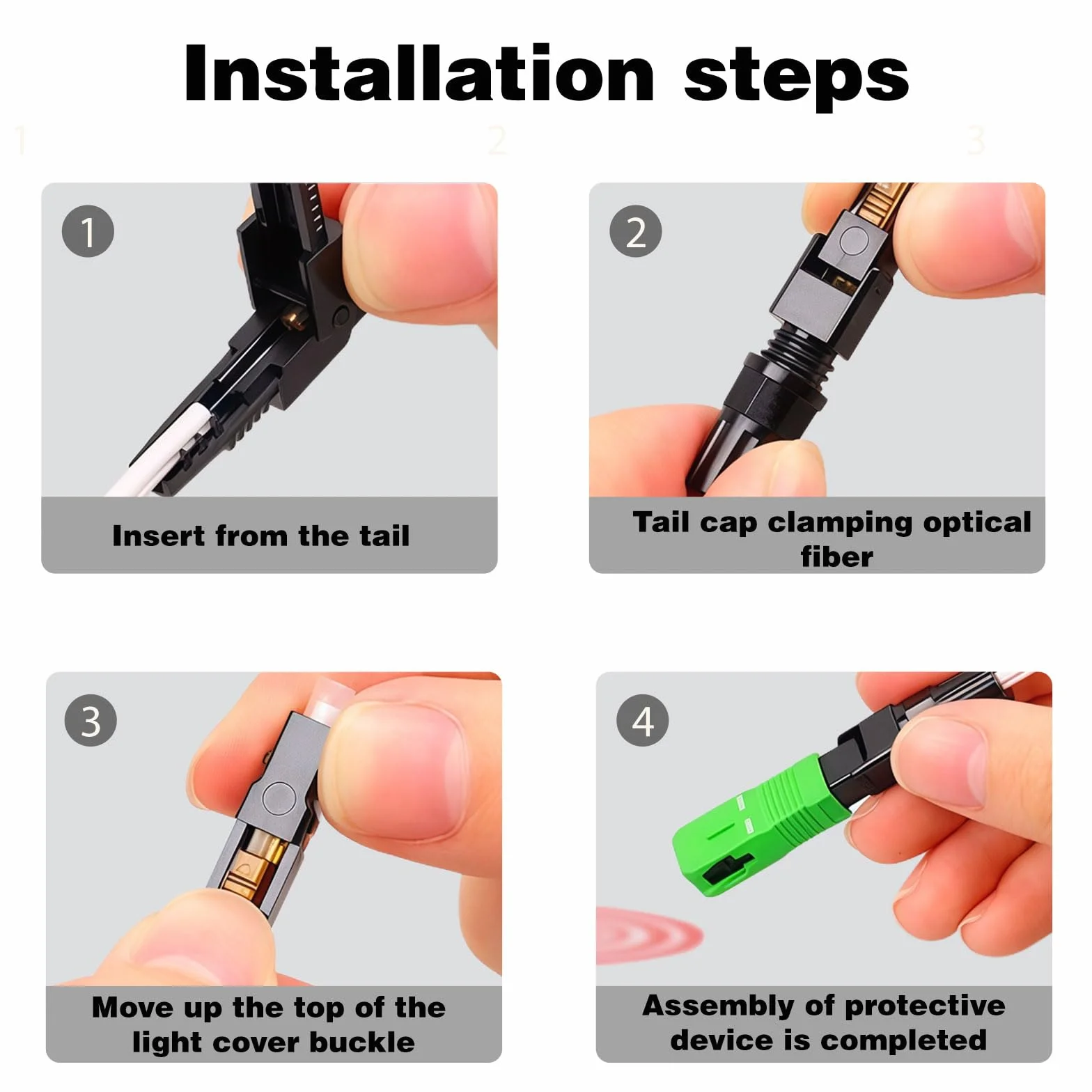 Installation steps

1 2 3

1

Insert from the tail

2

Tail cap clamping optical fiber

3

Move up the top of the light cover buckle

4

Assembly of protective device is completed