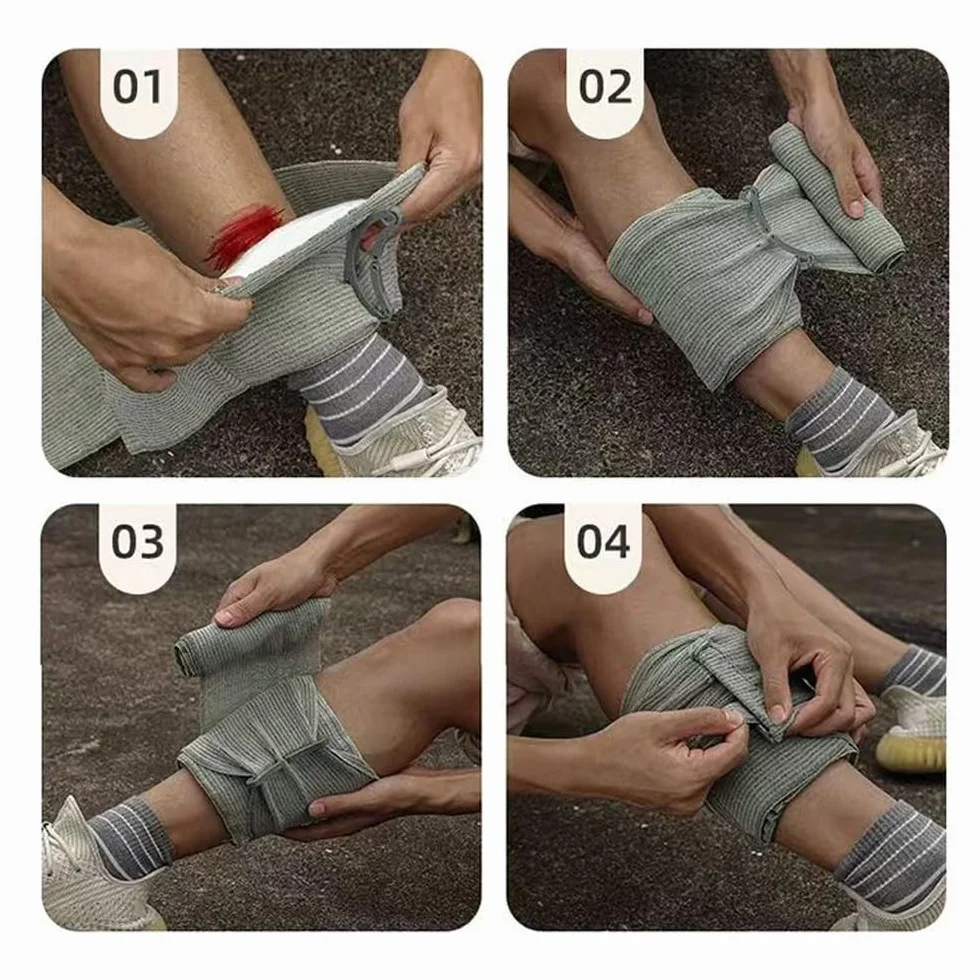 01

02

03

04