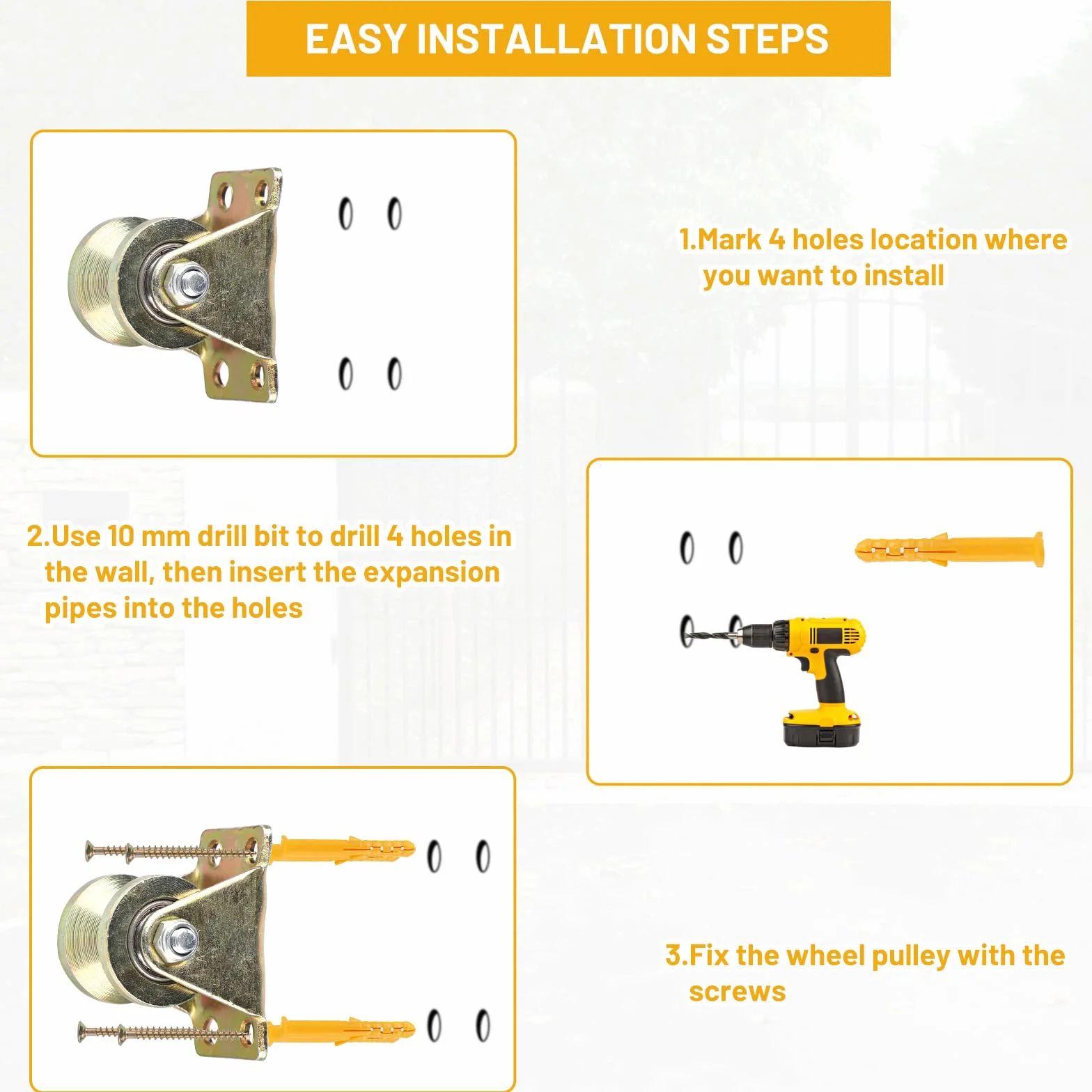 EASY INSTALLATION STEPS

1.Mark 4 holes location where you want to install

2.Use 10 mm drill bit to drill 4 holes in the wall, then insert the expansion pipes into the holes

3.Fix the wheel pulley with the screws