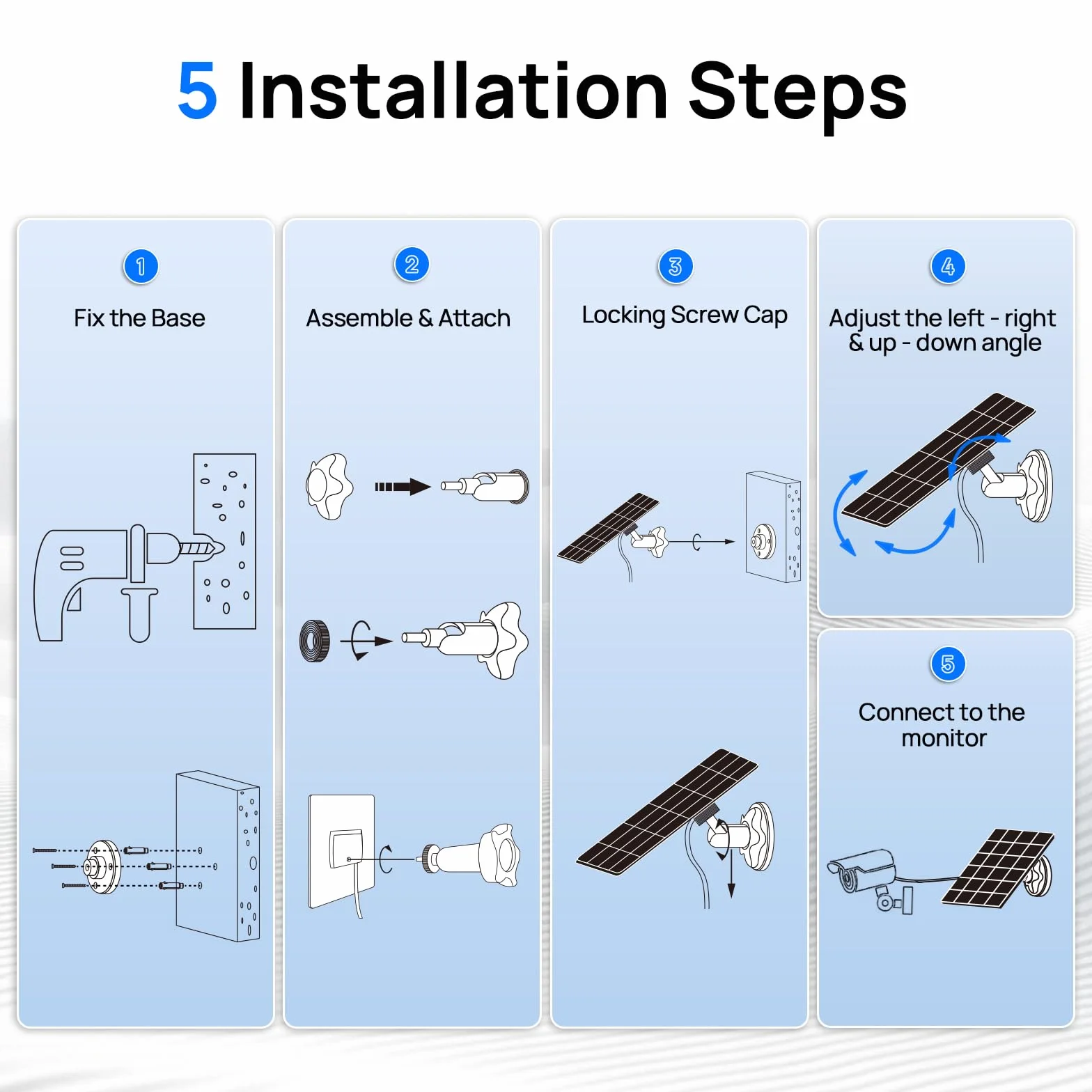 5 Installation Steps

1
Fix the Base

2
Assemble & Attach

3
Locking Screw Cap

4
Adjust the left - right & up - down angle

5
Connect to the monitor