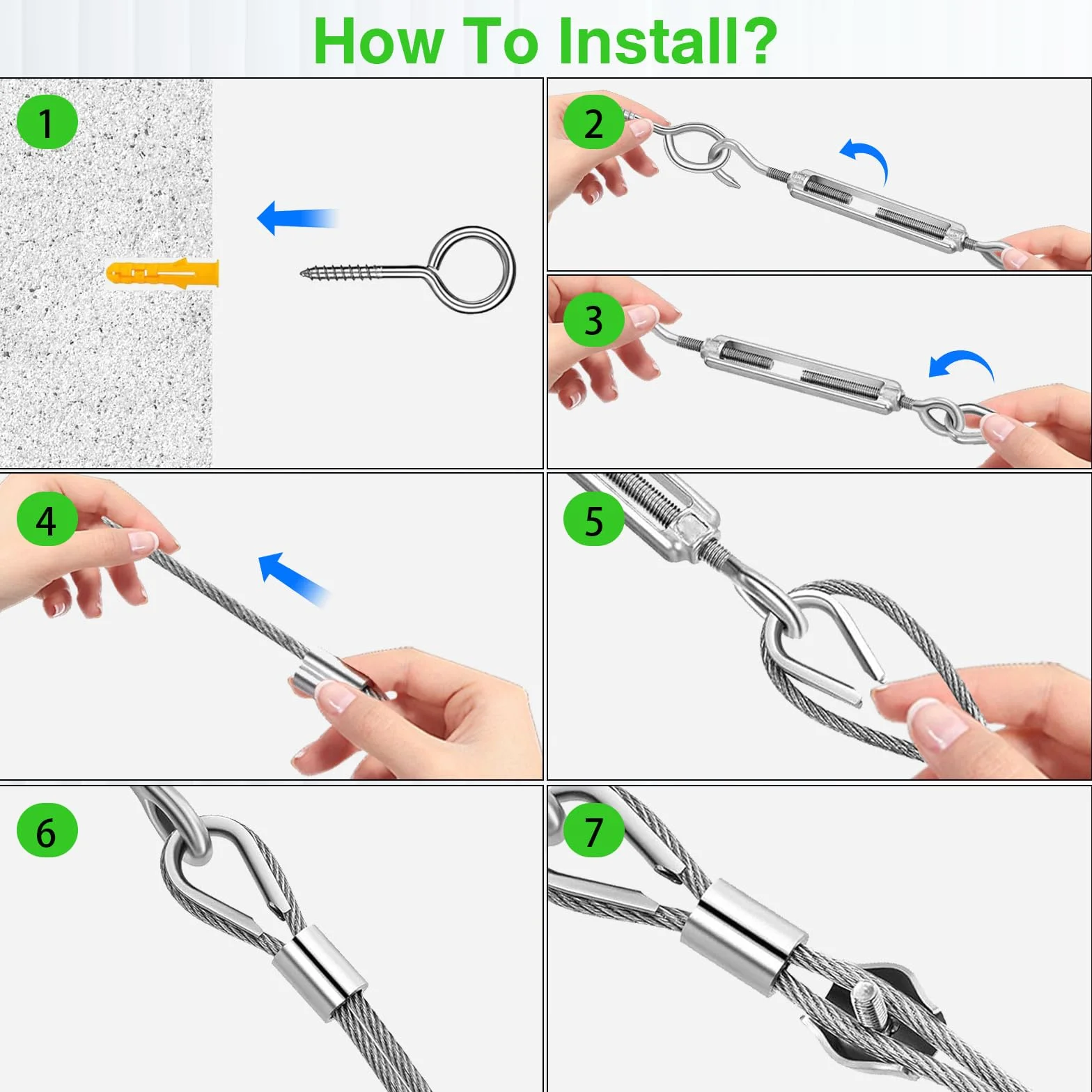 How To Install?

1

2

3

4

5

6

7