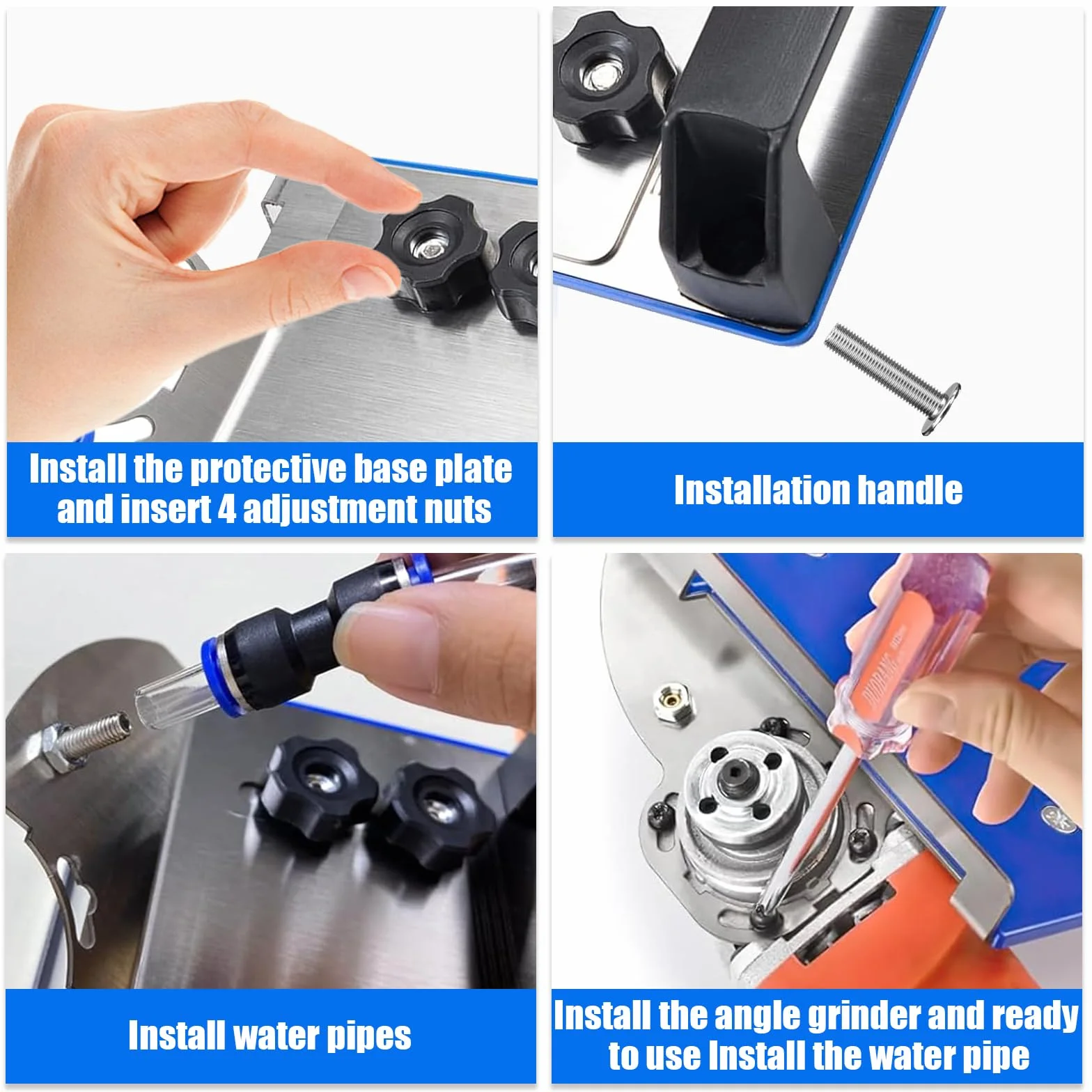 Install the protective base plate and insert 4 adjustment nuts

Installation handle

Install water pipes

Install the angle grinder and ready to use Install the water pipe