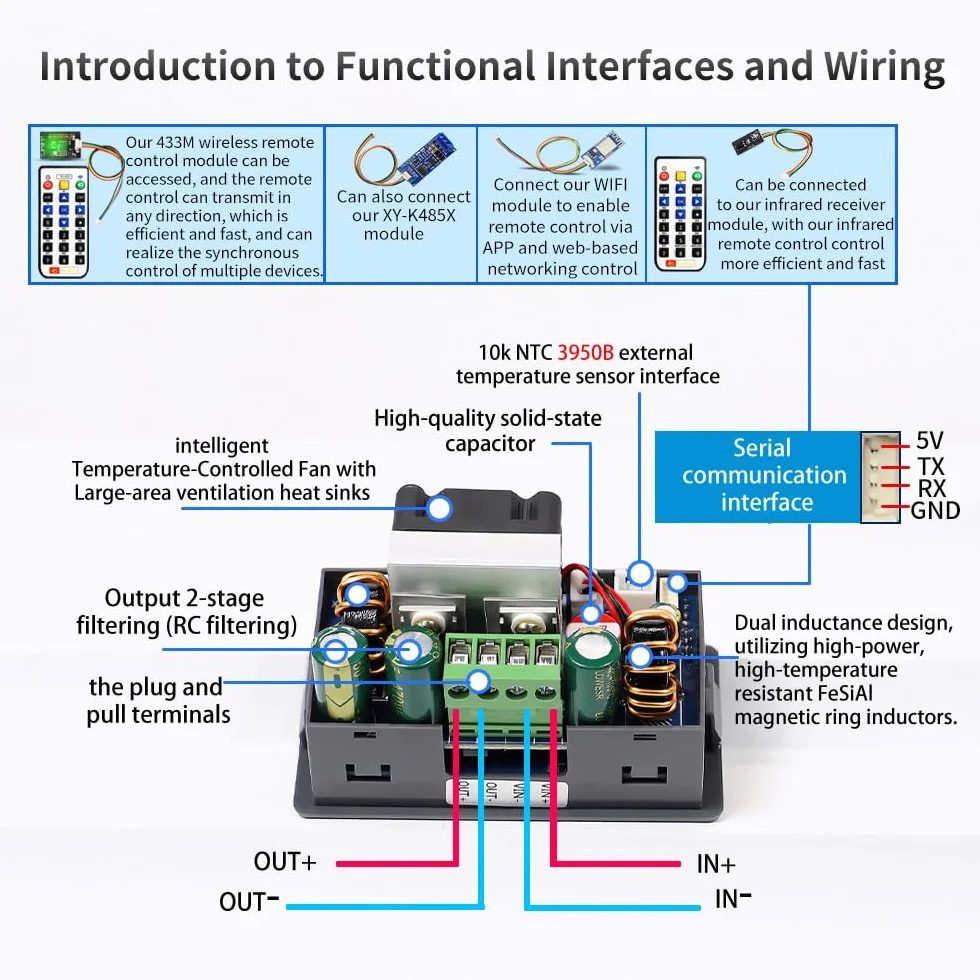 Introduction to Functional Interfaces and Wiring

Our 433M wireless remote control module can be accessed, and the remote control can transmit in any direction, which is efficient and fast, and can realize the synchronous control of multiple devices.

Can also connect our XY-K485X module

Connect our WIFI module to enable remote control via APP and web-based networking control

Can be connected to our infrared receiver module, with our infrared remote control control more efficient and fast

10k NTC 3950B external temperature sensor interface

High-quality solid-state capacitor

intelligent Temperature-Controlled Fan with Large-area ventilation heat sinks

Serial communication interface

5V
TX
RX
GND

Output 2-stage filtering (RC filtering)

the plug and pull terminals

Dual inductance design, utilizing high-power, high-temperature resistant FeSiAl magnetic ring inductors.

OUT+ OUT- VIN- VIN+

OUT+
OUT-
IN+
IN-