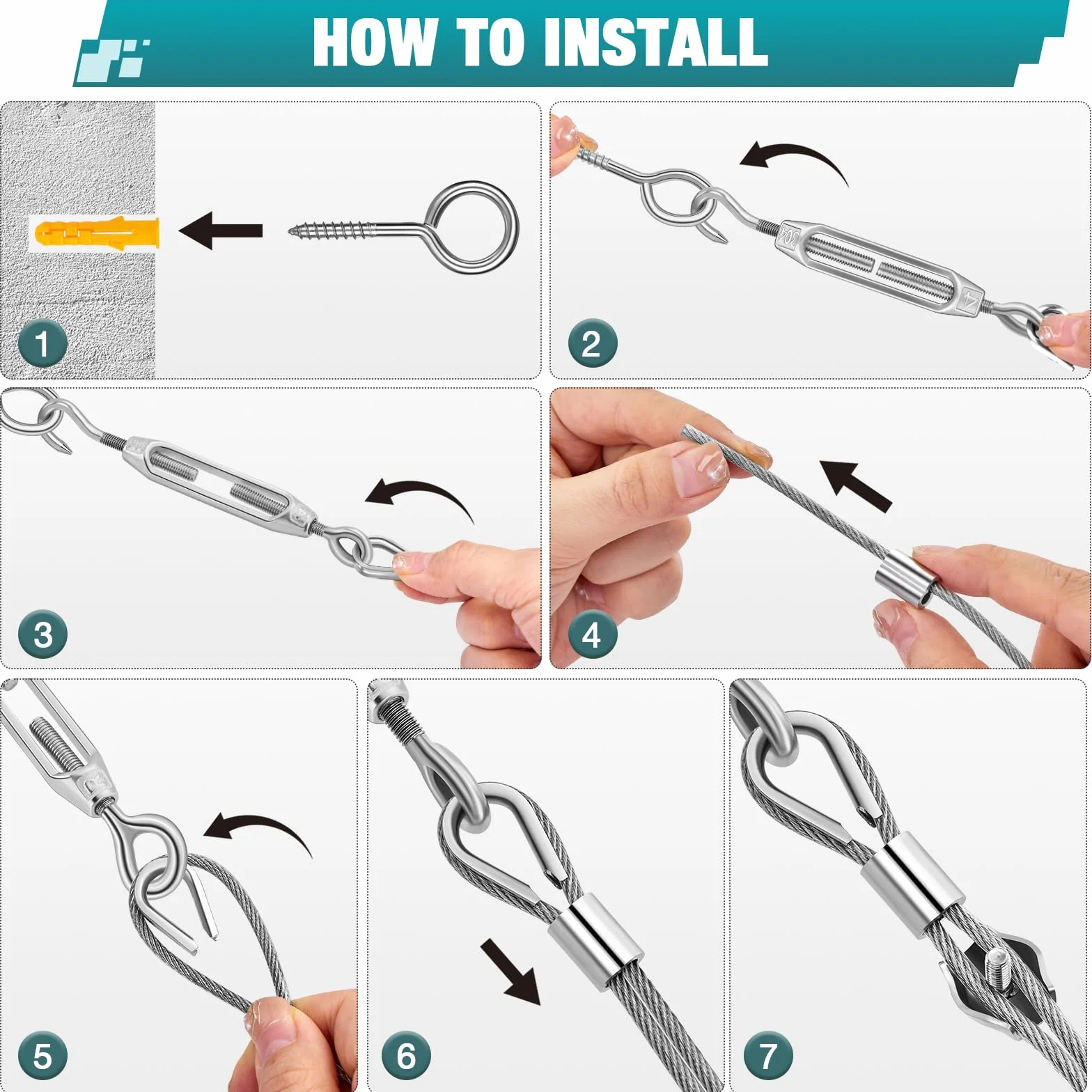 HOW TO INSTALL

1

2

3

4

5

6

7