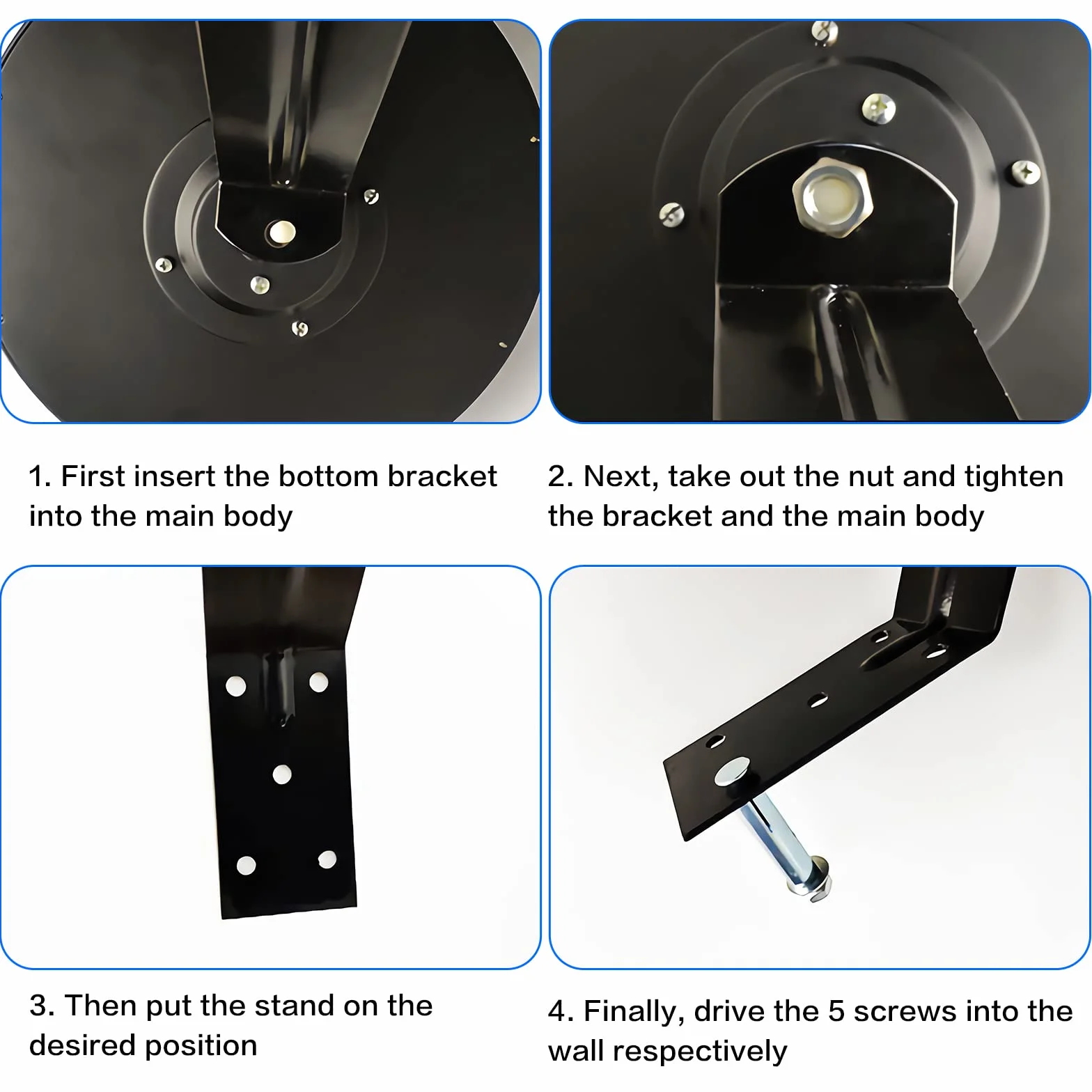 1. First insert the bottom bracket into the main body

2. Next, take out the nut and tighten the bracket and the main body

3. Then put the stand on the desired position

4. Finally, drive the 5 screws into the wall respectively