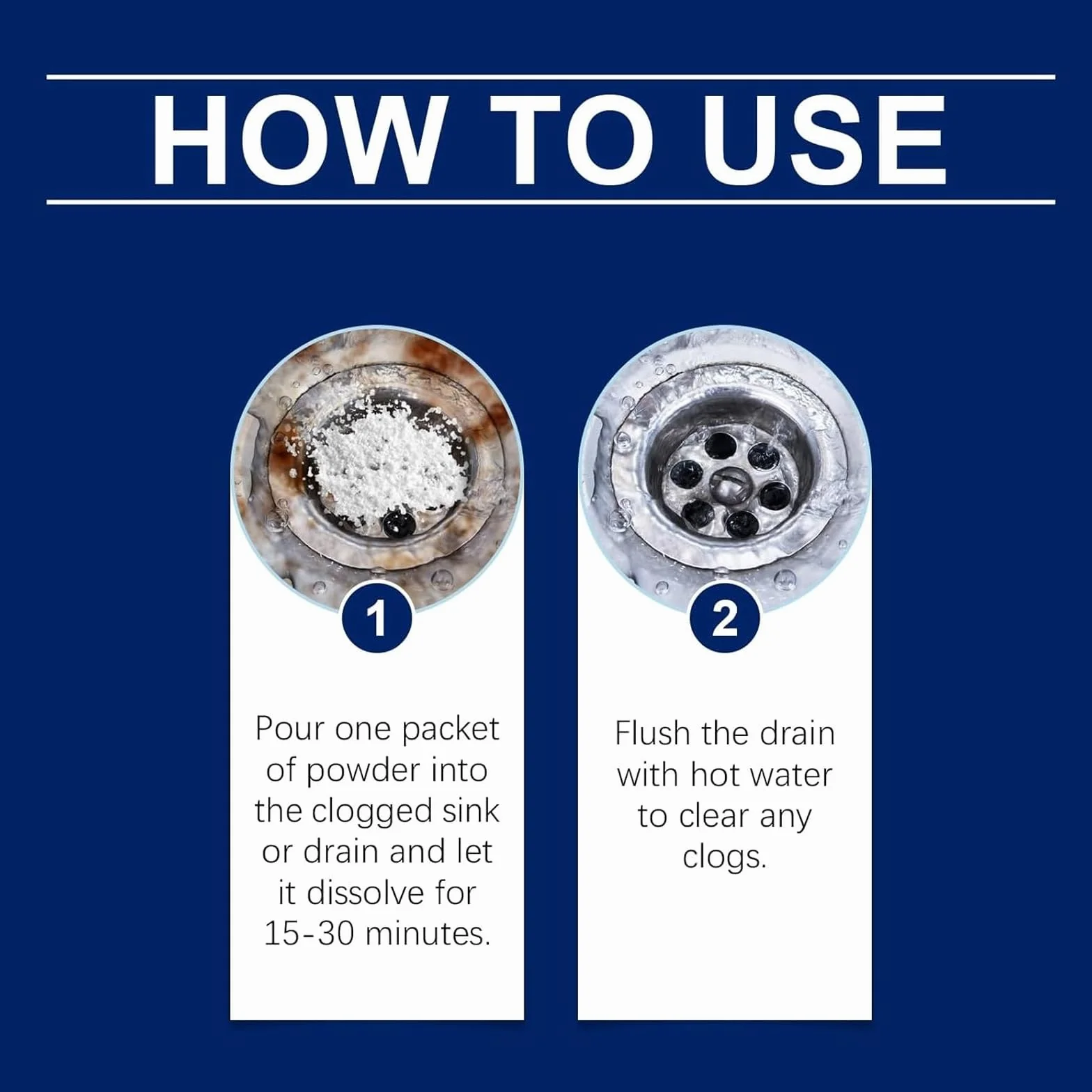 HOW TO USE

1

Pour one packet of powder into the clogged sink or drain and let it dissolve for 15-30 minutes.

2

Flush the drain with hot water to clear any clogs.