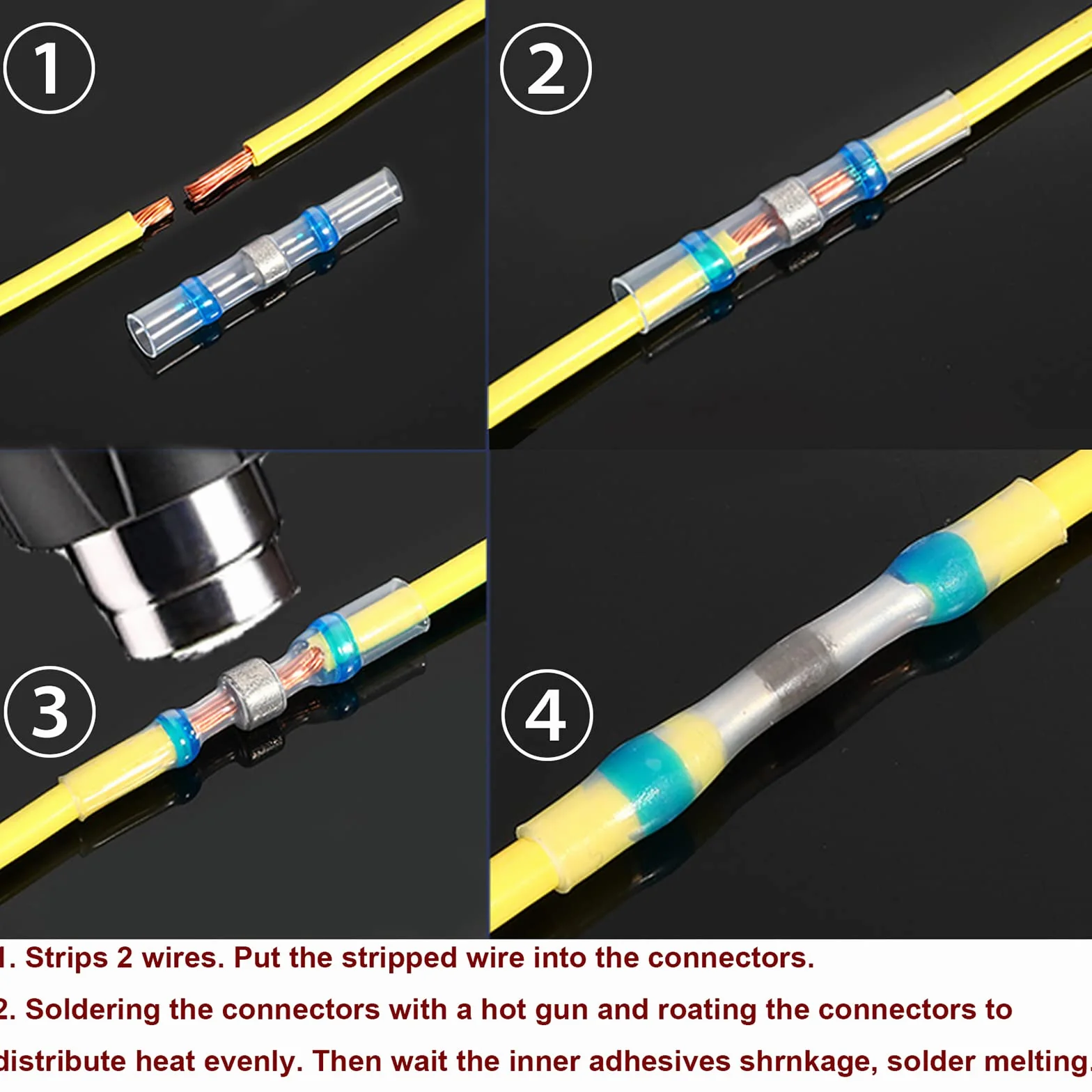 1

2

3

4

1. Strips 2 wires. Put the stripped wire into the connectors.

2. Soldering the connectors with a hot gun and roating the connectors to distribute heat evenly. Then wait the inner adhesives shrnkage, solder melting.