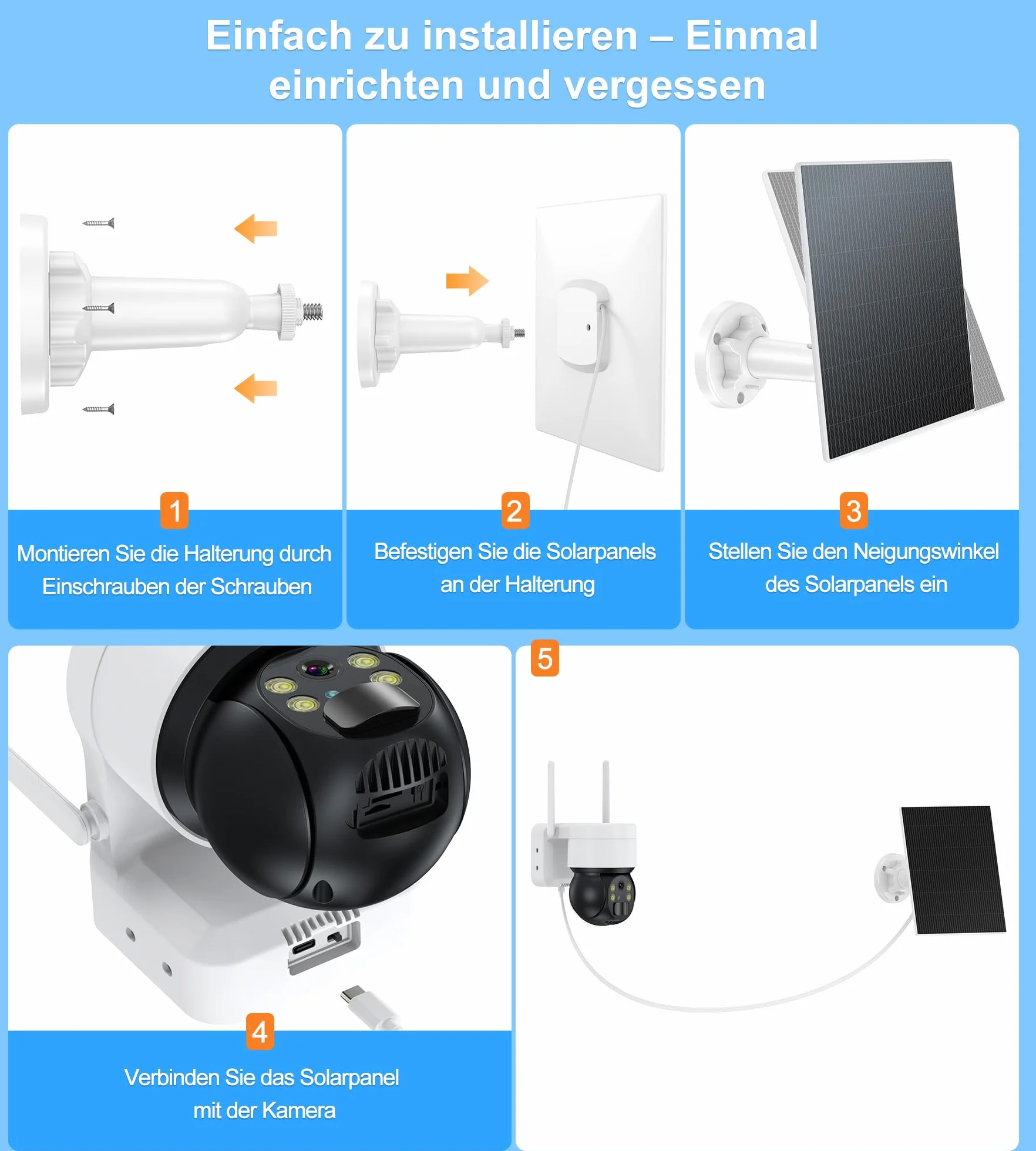 Einfach zu installieren – Einmal einrichten und vergessen

1
Montieren Sie die Halterung durch Einschrauben der Schrauben

2
Befestigen Sie die Solarpanels an der Halterung

3
Stellen Sie den Neigungswinkel des Solarpanels ein

4
Verbinden Sie das Solarpanel mit der Kamera

5