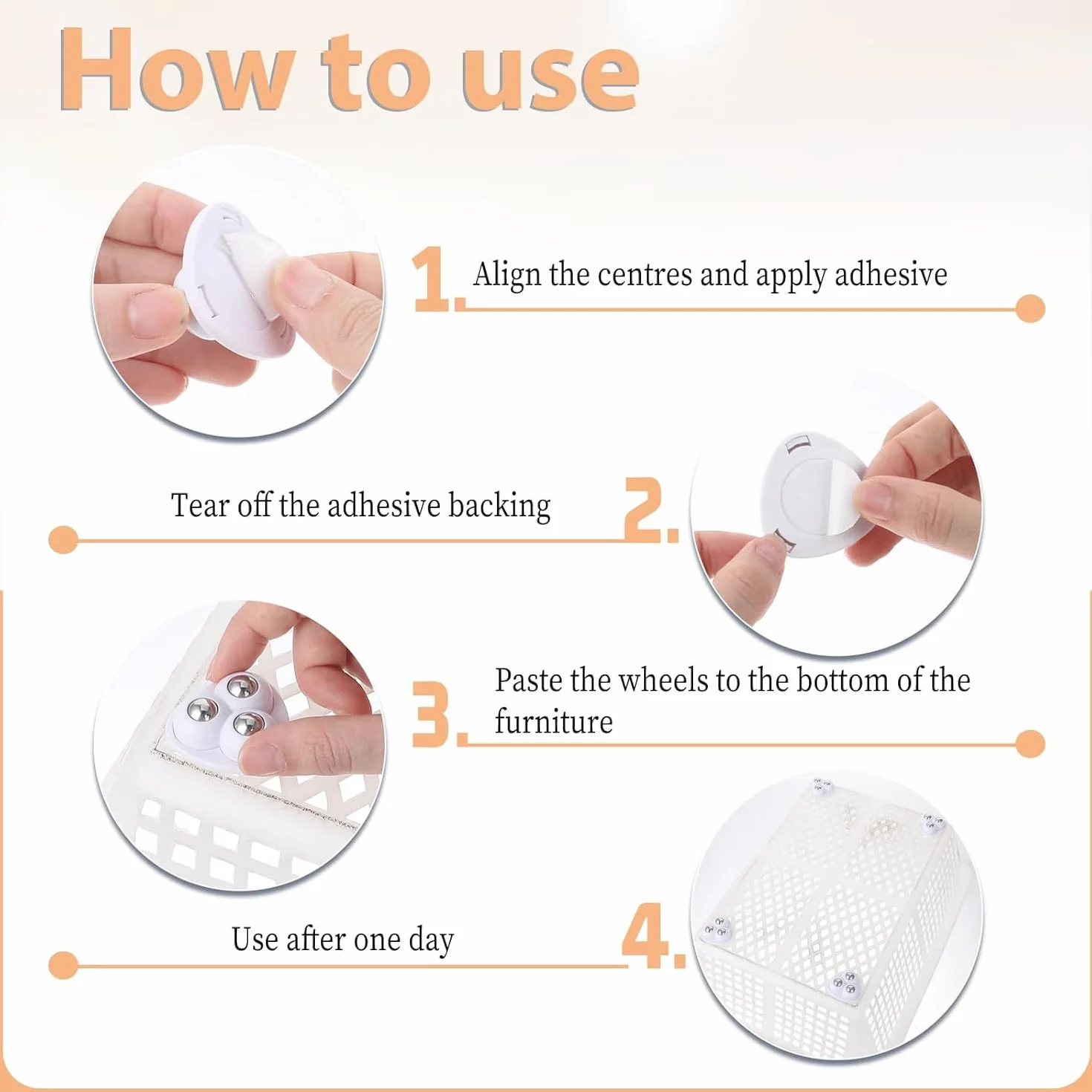 How to use

1. Align the centres and apply adhesive

Tear off the adhesive backing 2.

3. Paste the wheels to the bottom of the furniture

Use after one day 4.