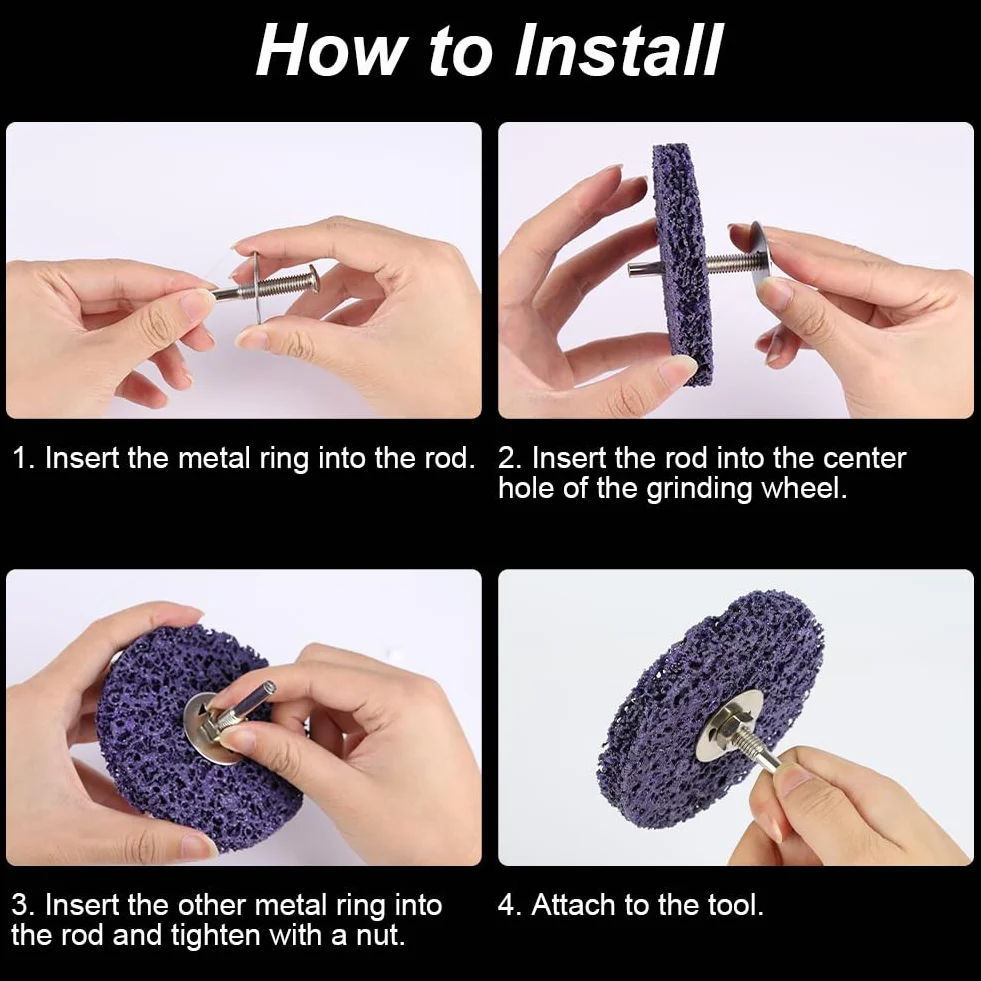 How to Install

1. Insert the metal ring into the rod.

2. Insert the rod into the center hole of the grinding wheel.

3. Insert the other metal ring into the rod and tighten with a nut.

4. Attach to the tool.